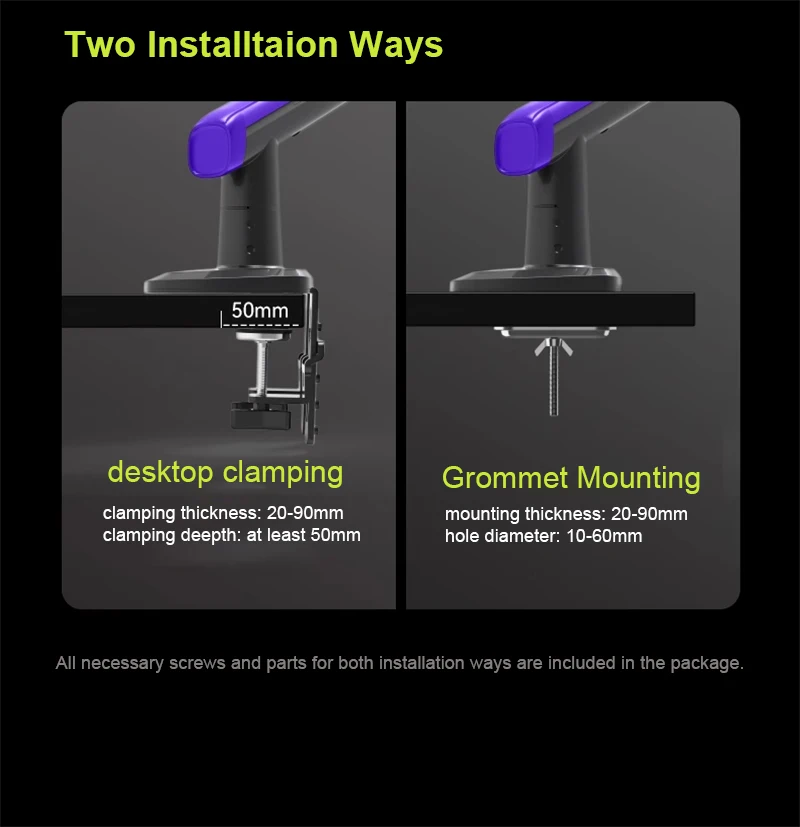 Two Installtaion Ways

50mm

desktop clamping

clamping thickness: 20-90mm
clamping deepth: at least 50mm

Grommet Mounting

mounting thickness: 20-90mm
hole diameter: 10-60mm

All necessary screws and parts for both installation ways are included in the package.