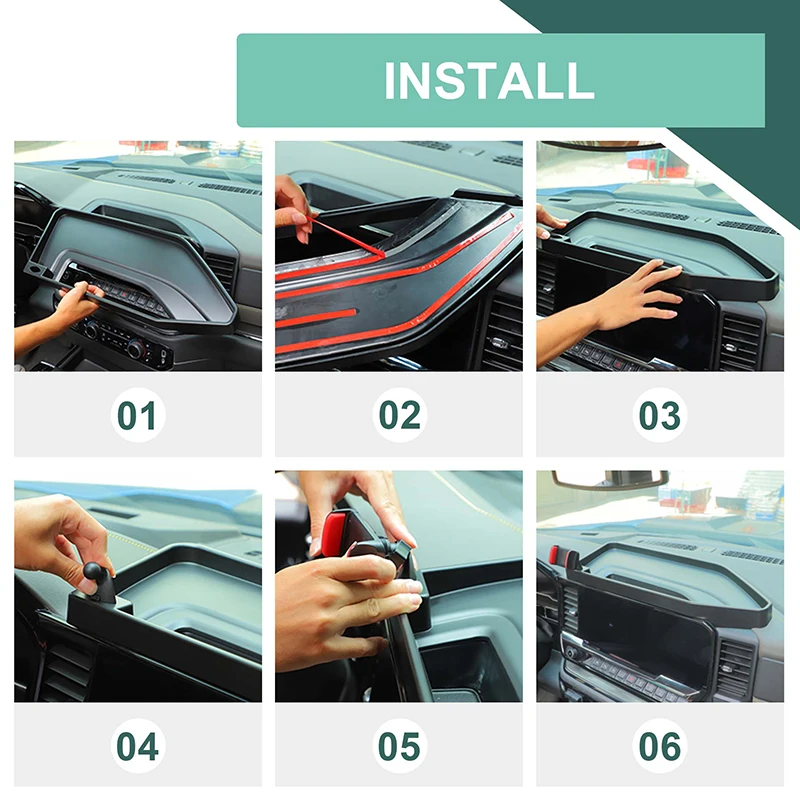 INSTALL

01

02

03

04

05

06