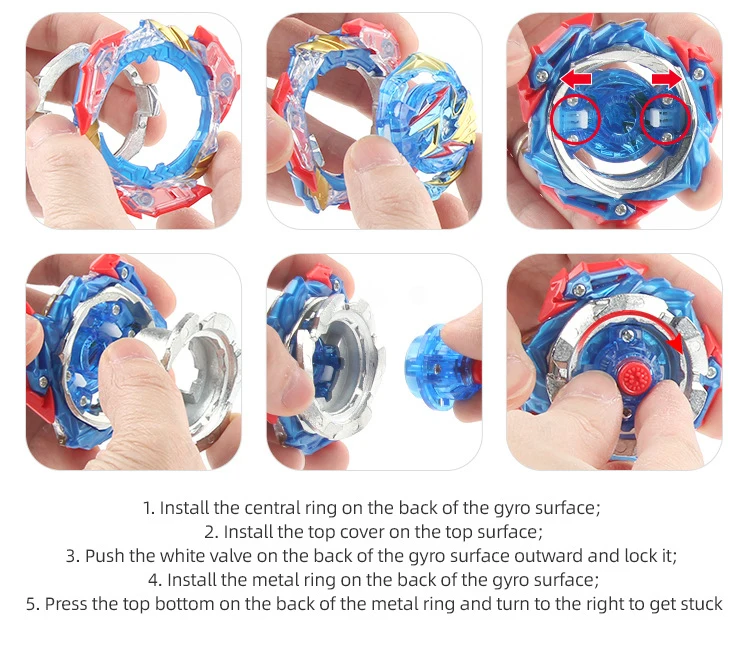 1. Install the central ring on the back of the gyro surface;
2. Install the top cover on the top surface;
3. Push the white valve on the back of the gyro surface outward and lock it;
4. Install the metal ring on the back of the gyro surface;
5. Press the top bottom on the back of the metal ring and turn to the right to get stuck