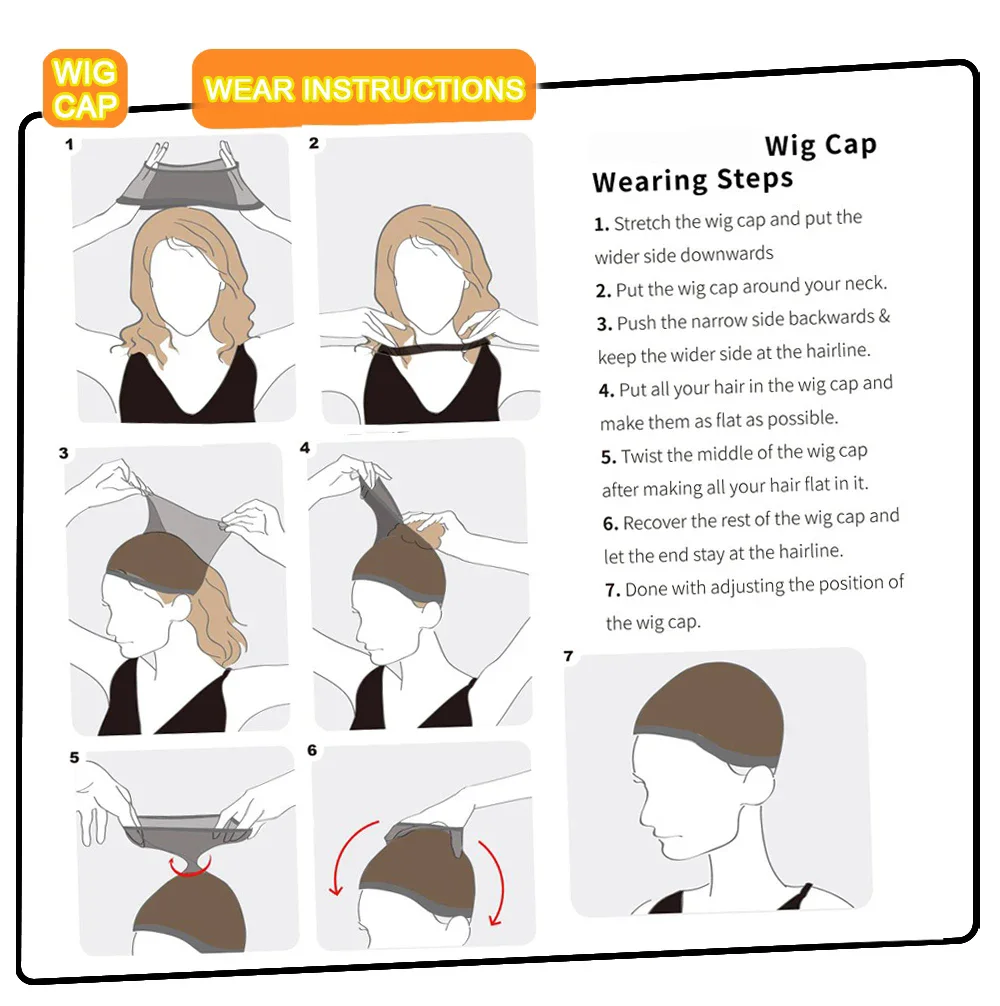 WIG CAP

WEAR INSTRUCTIONS

1

2

3

4

5

6

Wig Cap
Wearing Steps

1. Stretch the wig cap and put the wider side downwards
2. Put the wig cap around your neck.
3. Push the narrow side backwards & keep the wider side at the hairline.
4. Put all your hair in the wig cap and make them as flat as possible.
5. Twist the middle of the wig cap after making all your hair flat in it.
6. Recover the rest of the wig cap and let the end stay at the hairline.
7. Done with adjusting the position of the wig cap.

7