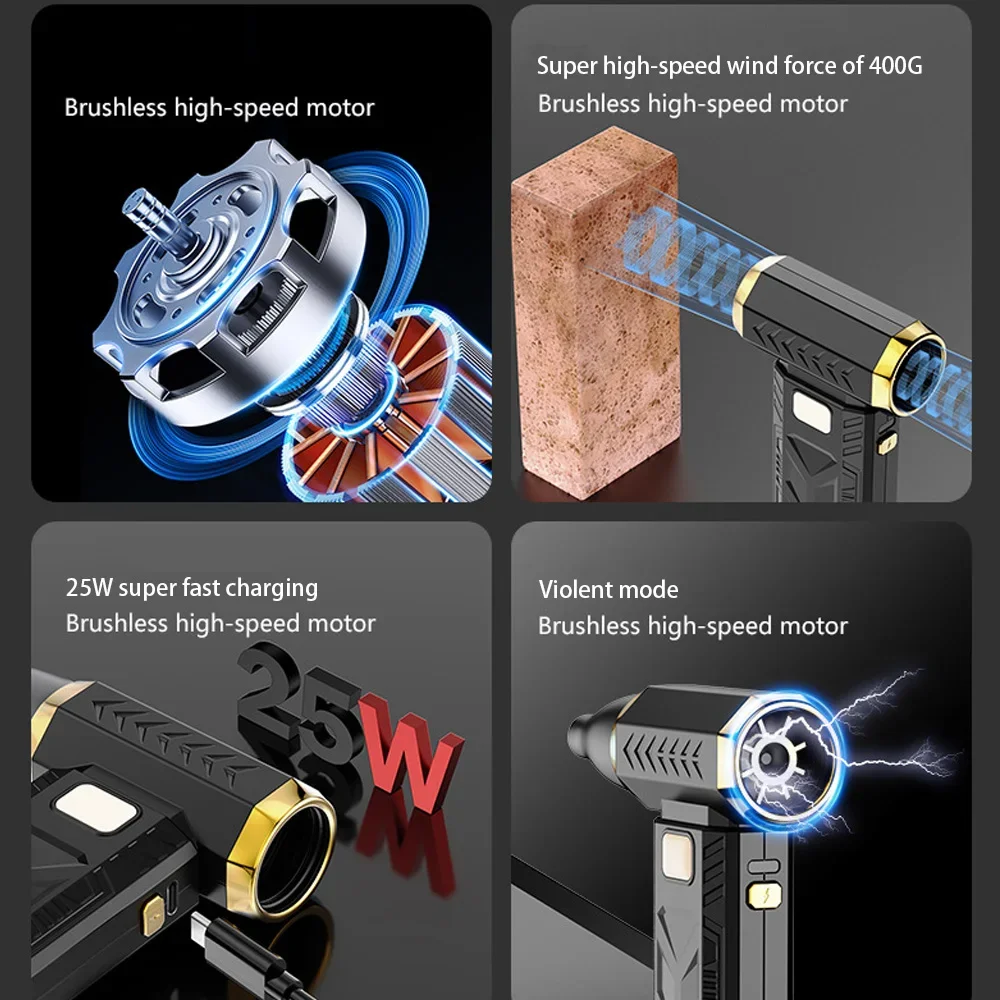 Brushless high-speed motor

Super high-speed wind force of 400G
Brushless high-speed motor

25W super fast charging
Brushless high-speed motor

25W

Violent mode
Brushless high-speed motor