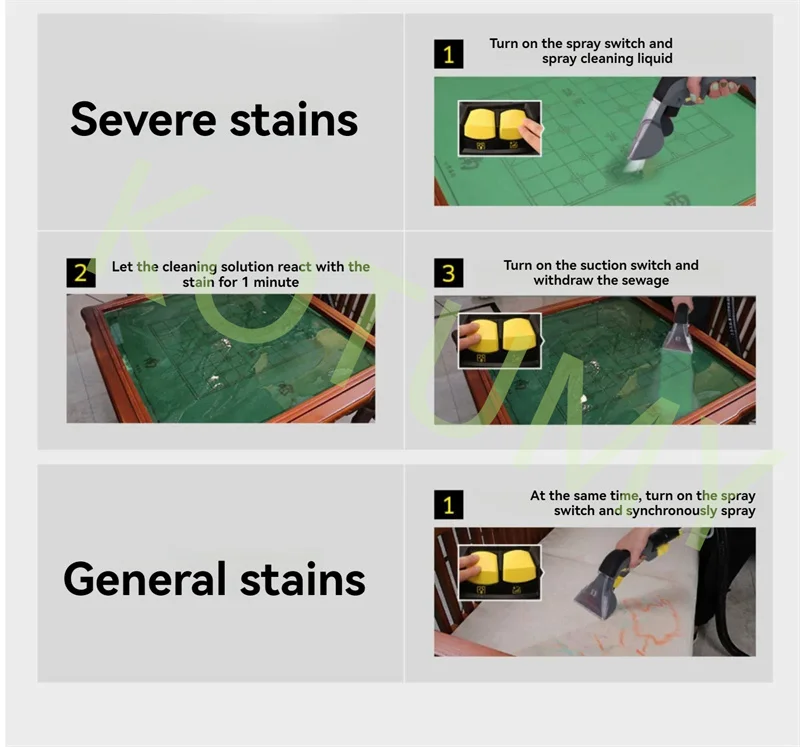 Severe stains

1 Turn on the spray switch and spray cleaning liquid

2 Let the cleaning solution react with the stain for 1 minute

3 Turn on the suction switch and withdraw the sewage

General stains

1 At the same time, turn on the spray switch and synchronously spray

KOTUMY