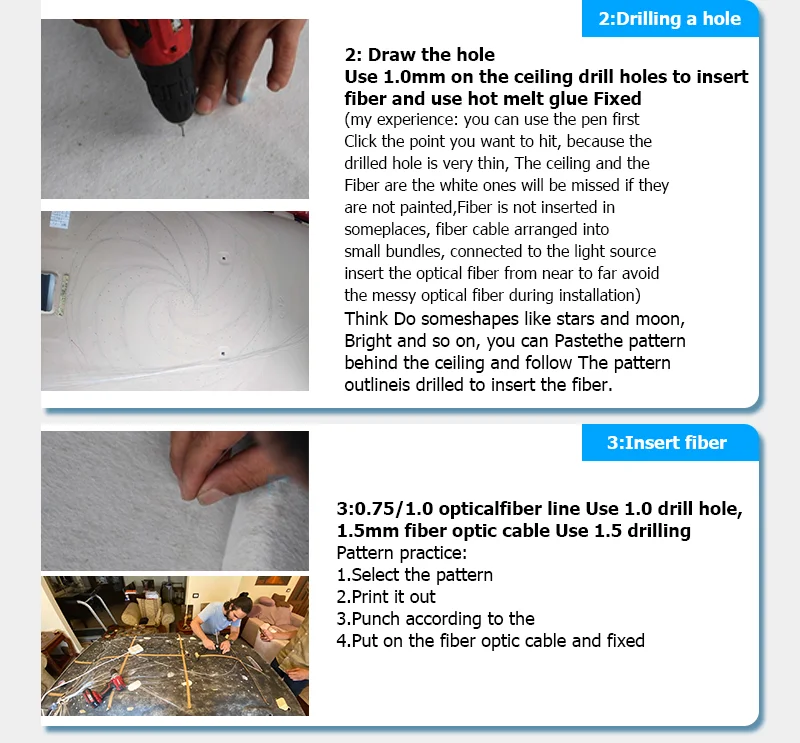 2:Drilling a hole

2: Draw the hole
Use 1.0mm on the ceiling drill holes to insert fiber and use hot melt glue Fixed
(my experience: you can use the pen first Click the point you want to hit, because the drilled hole is very thin, The ceiling and the Fiber are the white ones will be missed if they are not painted,Fiber is not inserted in someplaces, fiber cable arranged into small bundles, connected to the light source insert the optical fiber from near to far avoid the messy optical fiber during installation)
Think Do someshapes like stars and moon, Bright and so on, you can Pastethe pattern behind the ceiling and follow The pattern outlineis drilled to insert the fiber.

3:Insert fiber

3:0.75/1.0 opticalfiber line Use 1.0 drill hole, 1.5mm fiber optic cable Use 1.5 drilling
Pattern practice:
1.Select the pattern
2.Print it out
3.Punch according to the
4.Put on the fiber optic cable and fixed