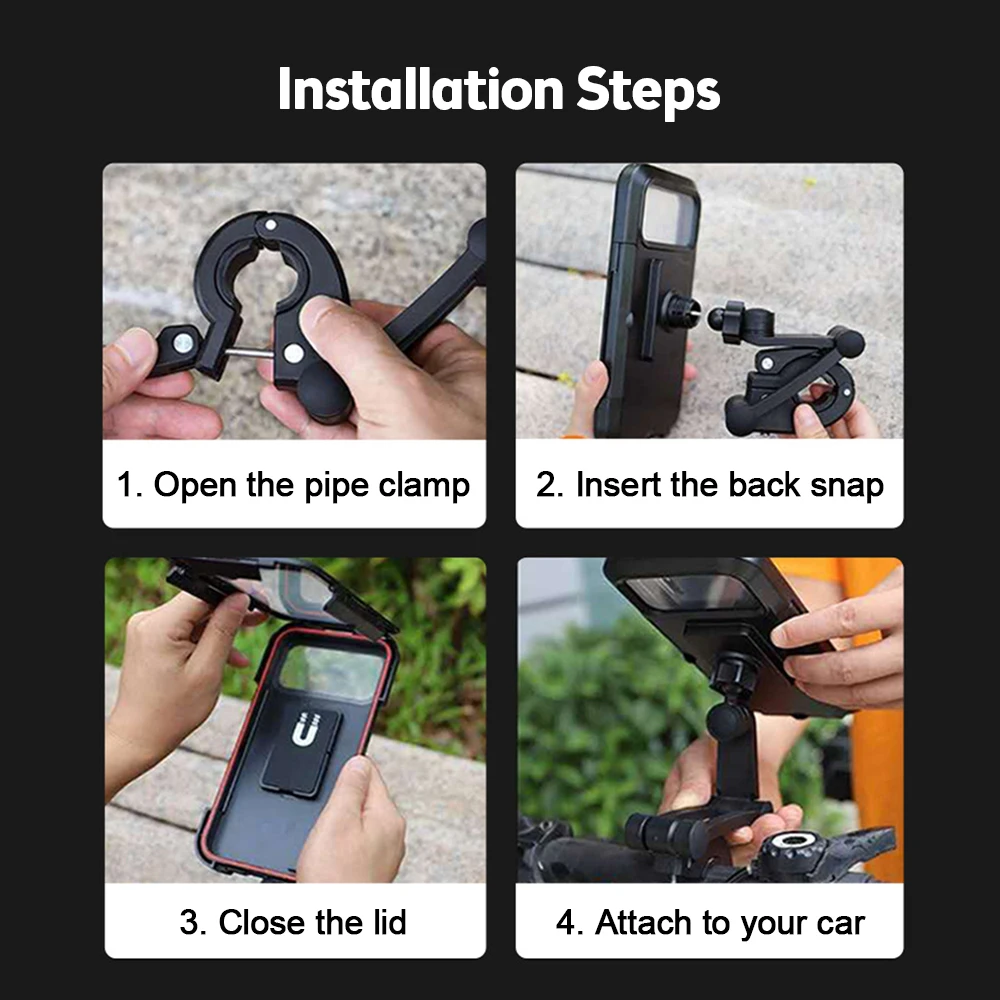 Installation Steps

1. Open the pipe clamp

2. Insert the back snap

3. Close the lid

4. Attach to your car