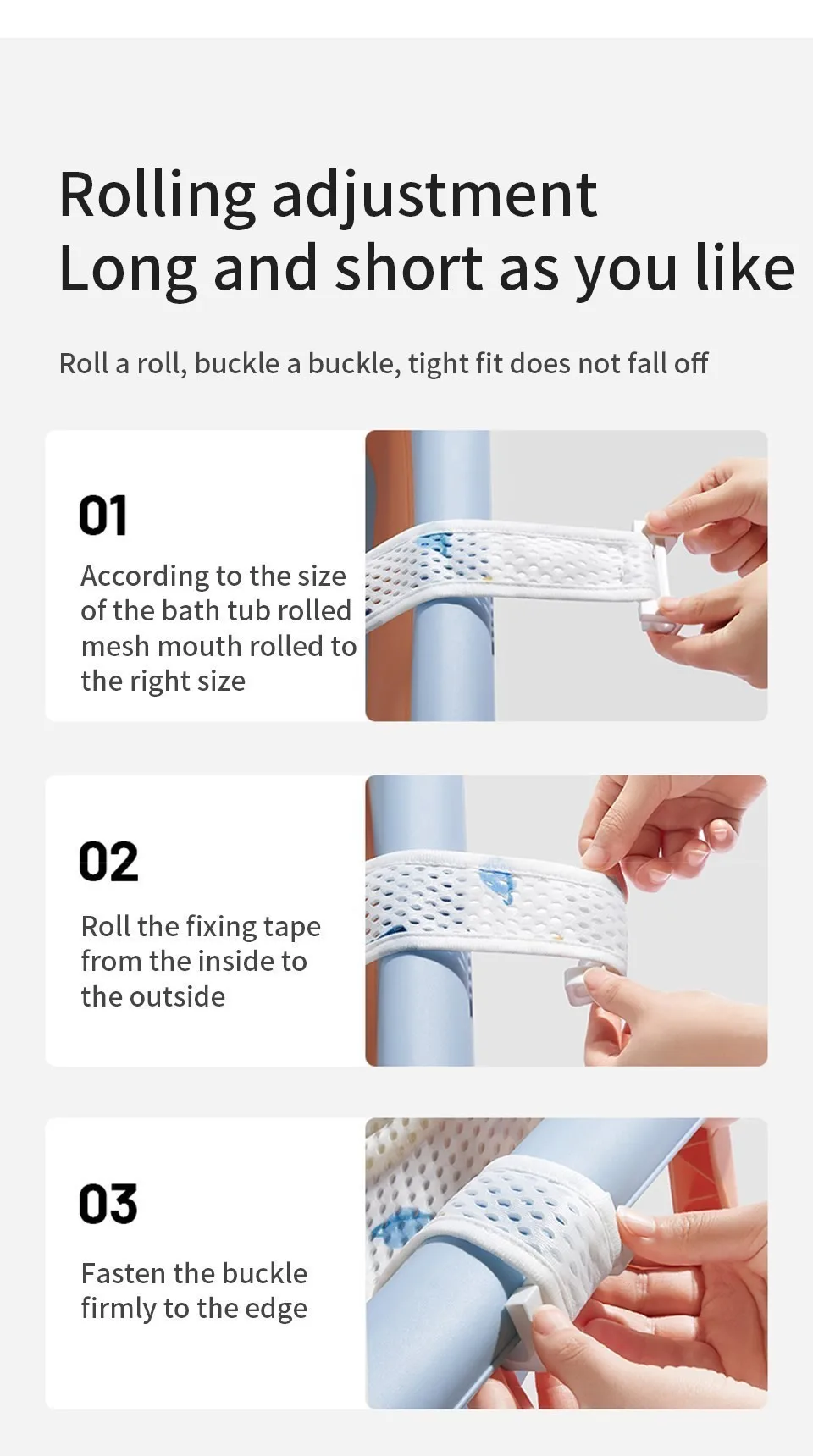 Rolling adjustment
Long and short as you like

Roll a roll, buckle a buckle, tight fit does not fall off

01

According to the size of the bath tub rolled mesh mouth rolled to the right size

02

Roll the fixing tape from the inside to the outside

03

Fasten the buckle firmly to the edge