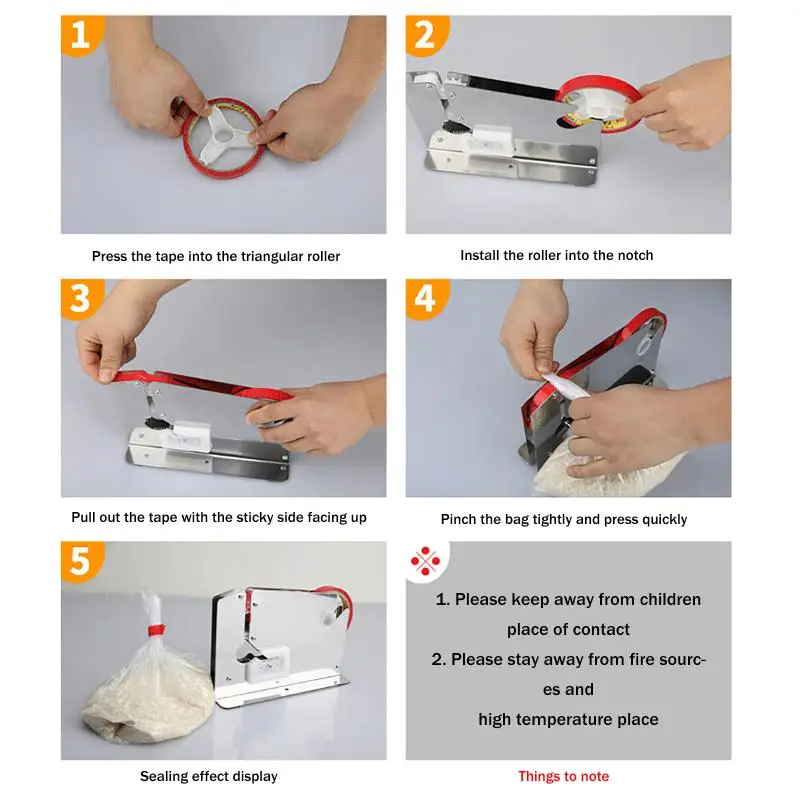 1

Press the tape into the triangular roller

2

Install the roller into the notch

3

Pull out the tape with the sticky side facing up

4

Pinch the bag tightly and press quickly

5

Sealing effect display

1. Please keep away from children place of contact

2. Please stay away from fire sources and high temperature place

Things to note