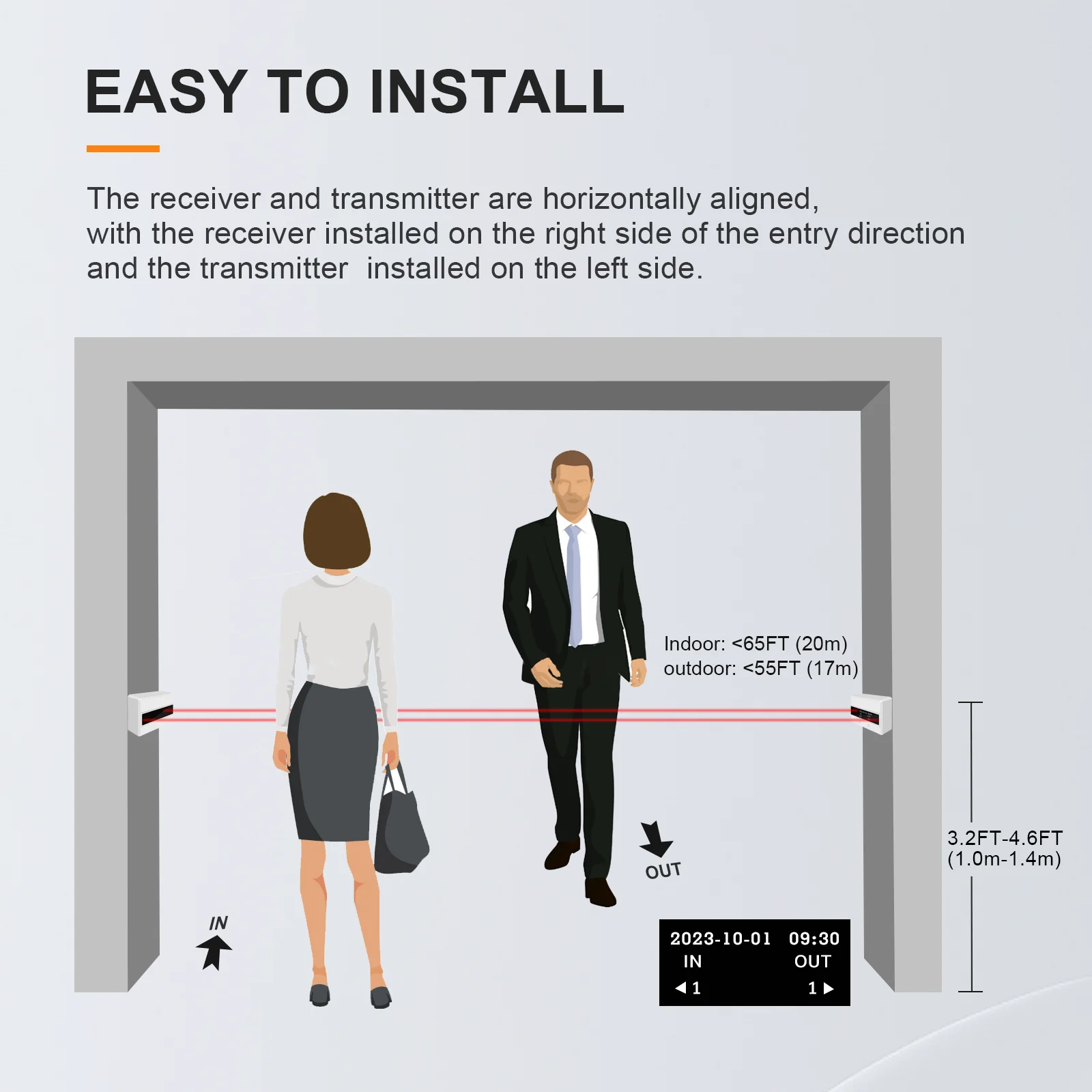 EASY TO INSTALL

The receiver and transmitter are horizontally aligned, with the receiver installed on the right side of the entry direction and the transmitter  installed on the left side.

Indoor: <65FT (20m)
outdoor: <55FT (17m)

3.2FT-4.6FT
(1.0m-1.4m)

OUT

IN

2023-10-01 09:30
IN OUT
◀ 1 1 ▶