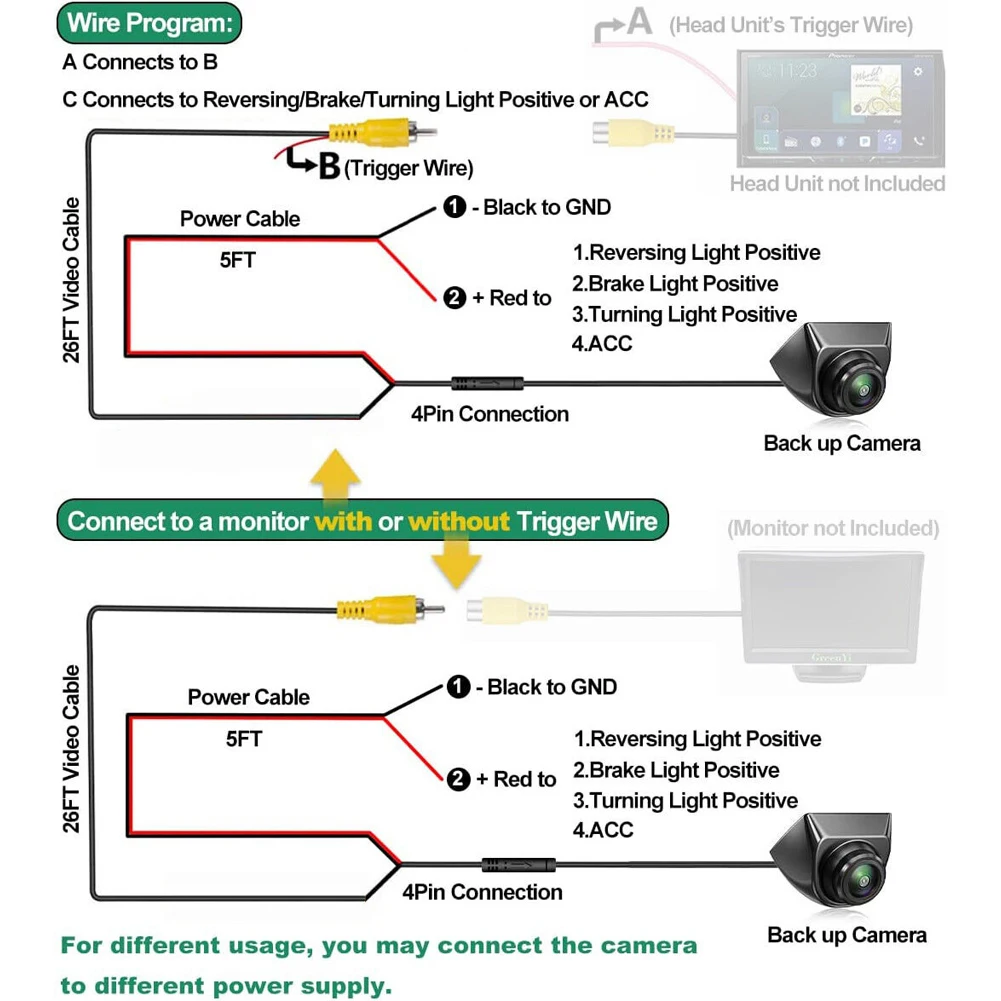 Wire Program:
A Connects to B
C Connects to Reversing/Brake/Turning Light Positive or ACC

A (Head Unit's Trigger Wire)

11:23

Head Unit not Included

B (Trigger Wire)

26FT Video Cable

Power Cable
5FT

❶ - Black to GND
❷ + Red to

1.Reversing Light Positive
2.Brake Light Positive
3.Turning Light Positive
4.ACC

4Pin Connection

Back up Camera

Connect to a monitor with or without Trigger Wire

(Monitor not Included)

GreenYi

26FT Video Cable

Power Cable
5FT

❶ - Black to GND
❷ + Red to

1.Reversing Light Positive
2.Brake Light Positive
3.Turning Light Positive
4.ACC

4Pin Connection

Back up Camera

For different usage, you may connect the camera to different power supply.