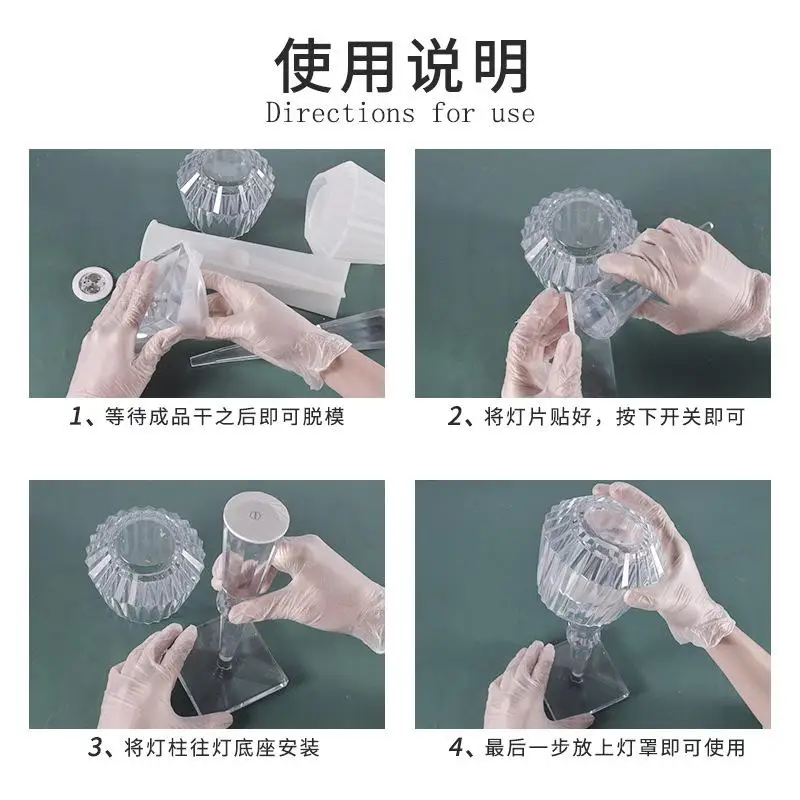 使用说明
Directions for use

1、等待成品干之后即可脱模

2、将灯片贴好，按下开关即可

3、将灯柱往灯底座安装

4、最后一步放上灯罩即可使用