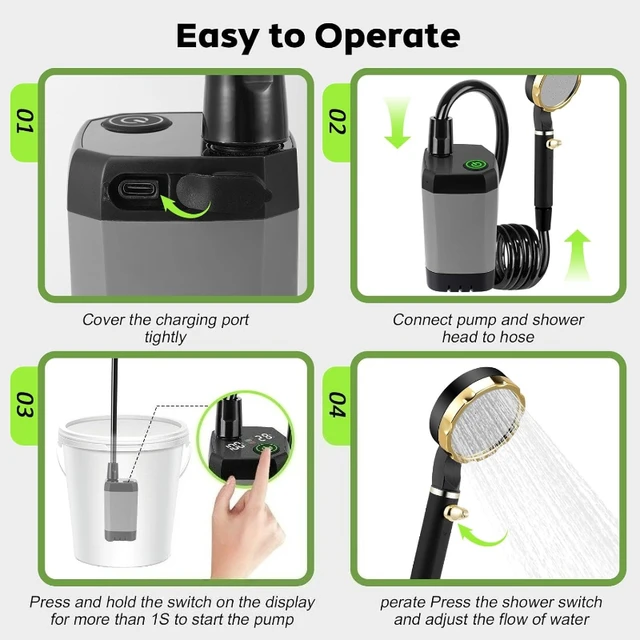 Easy to Operate

01

Cover the charging port tightly

02

Connect pump and shower head to hose

03

Press and hold the switch on the display for more than 1S to start the pump

04

perate Press the shower switch and adjust the flow of water