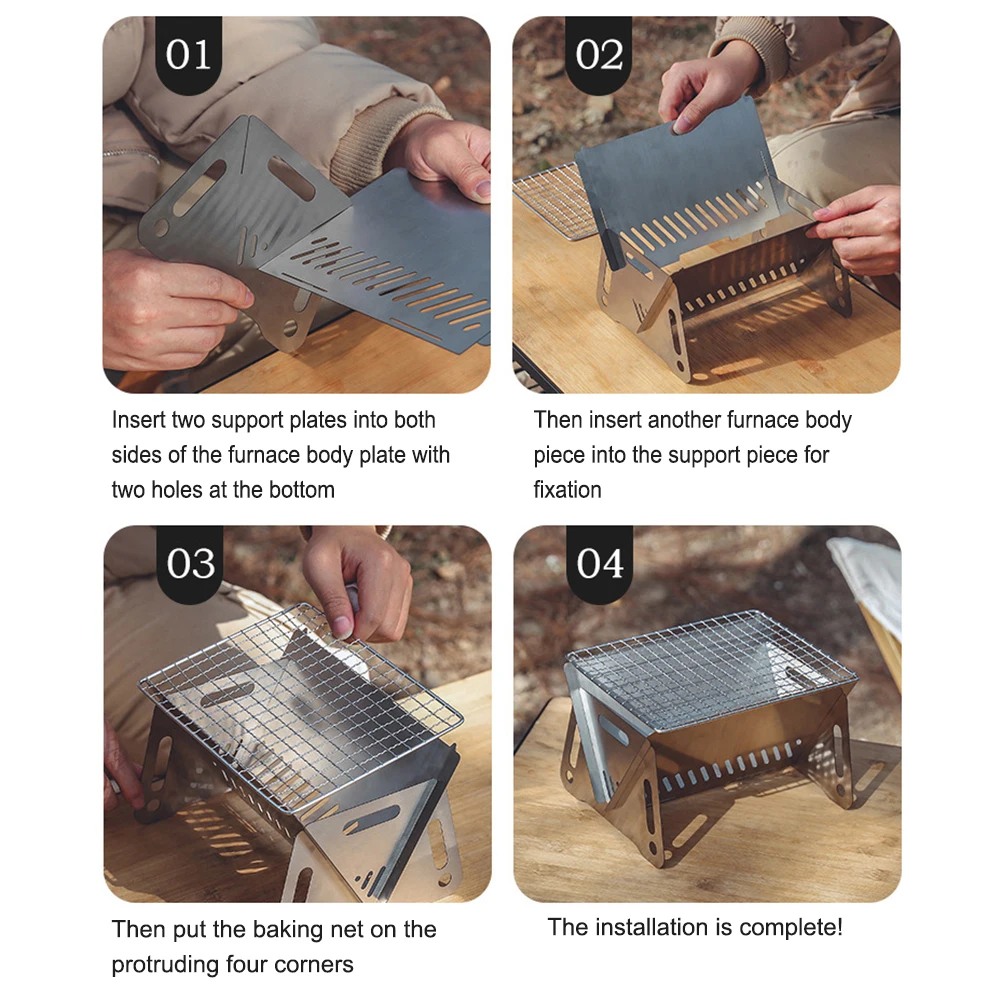 01

Insert two support plates into both sides of the furnace body plate with two holes at the bottom

02

Then insert another furnace body piece into the support piece for fixation

03

Then put the baking net on the protruding four corners

04

The installation is complete!