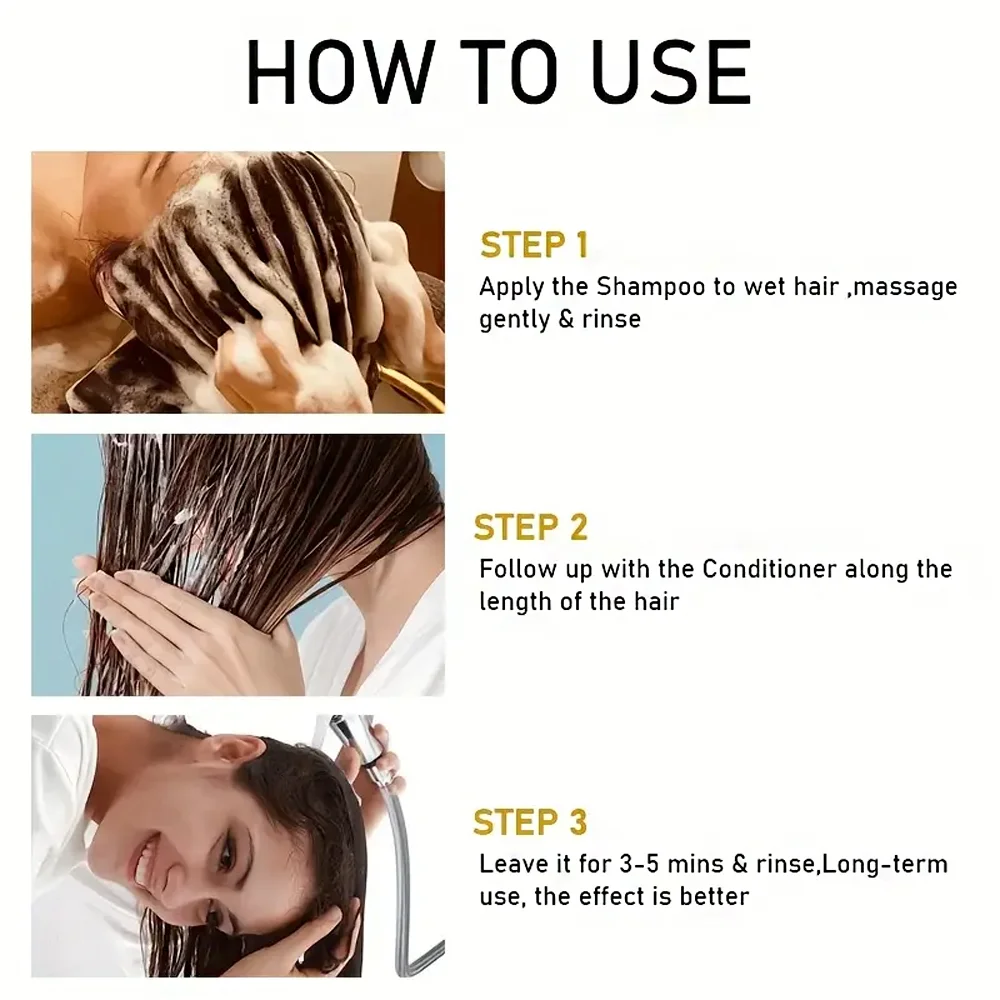 HOW TO USE

STEP 1
Apply the Shampoo to wet hair ,massage gently & rinse

STEP 2
Follow up with the Conditioner along the length of the hair

STEP 3
Leave it for 3-5 mins & rinse,Long-term use, the effect is better