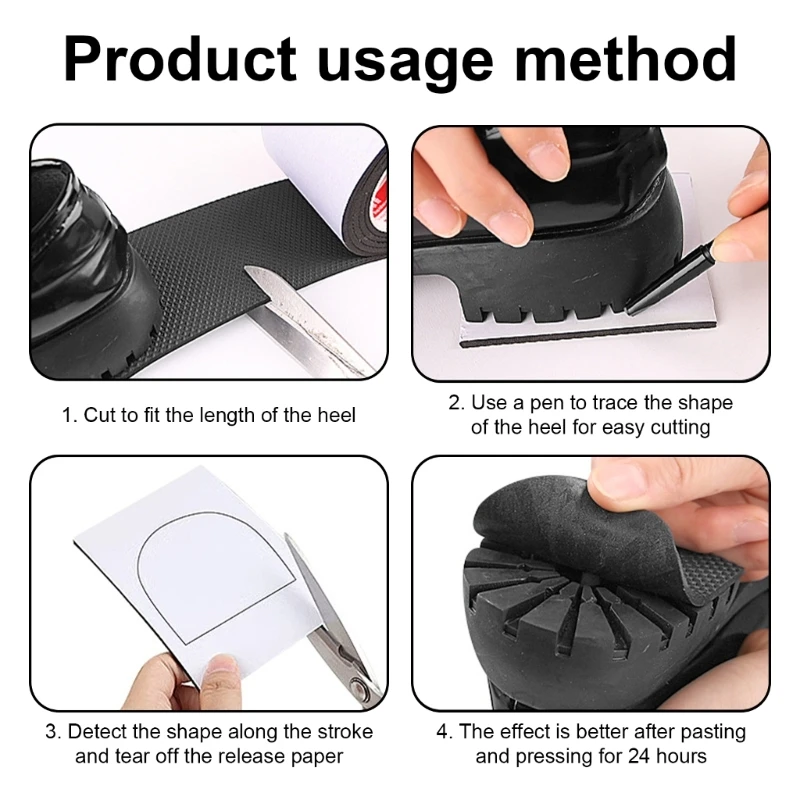 Product usage method

1. Cut to fit the length of the heel

2. Use a pen to trace the shape of the heel for easy cutting

3. Detect the shape along the stroke and tear off the release paper

4. The effect is better after pasting and pressing for 24 hours