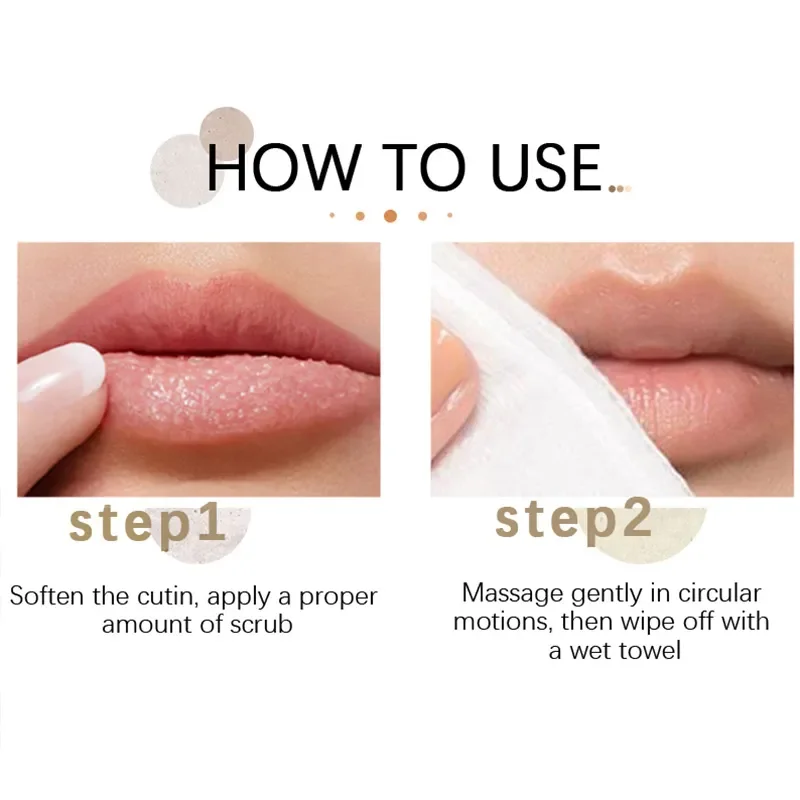 HOW TO USE

step1

Soften the cutin, apply a proper amount of scrub

step2

Massage gently in circular motions, then wipe off with a wet towel