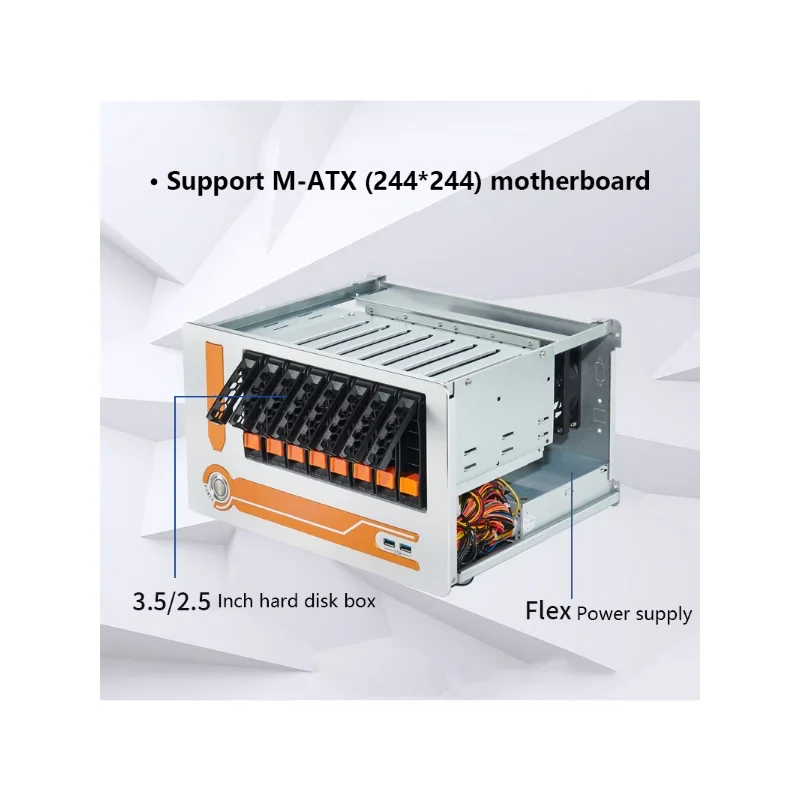 • Support M-ATX (244*244) motherboard

3.5/2.5 Inch hard disk box

Flex Power supply