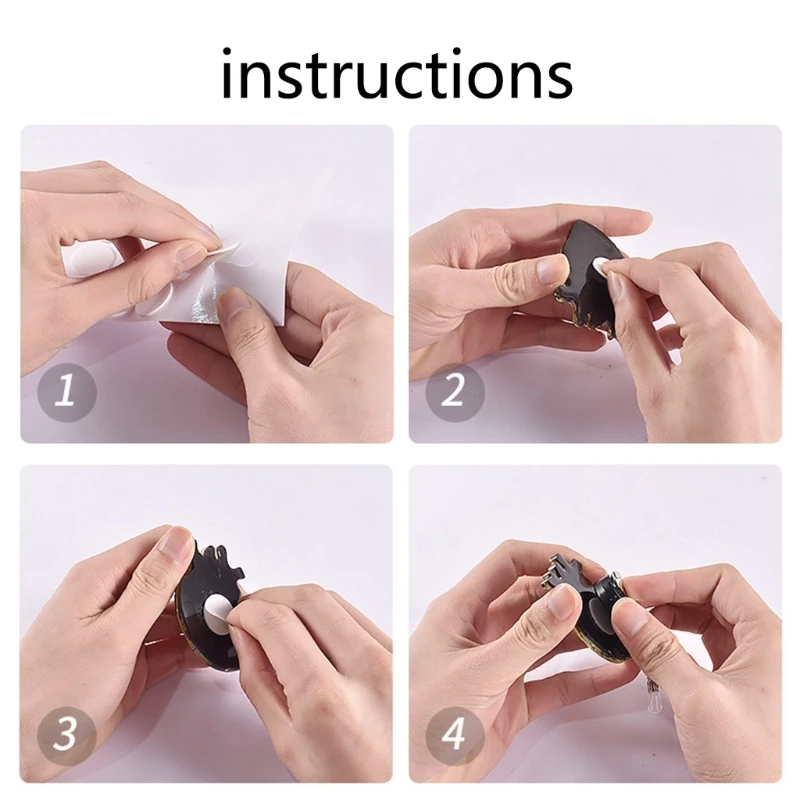 instructions

1

2

3

4