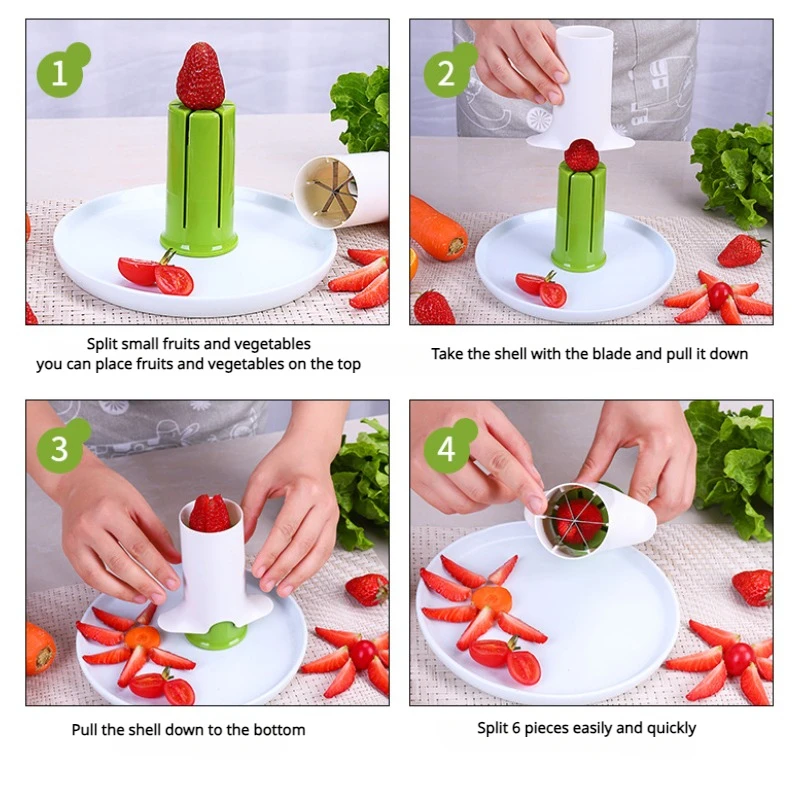 1

Split small fruits and vegetables
you can place fruits and vegetables on the top

2

Take the shell with the blade and pull it down

3

Pull the shell down to the bottom

4

Split 6 pieces easily and quickly