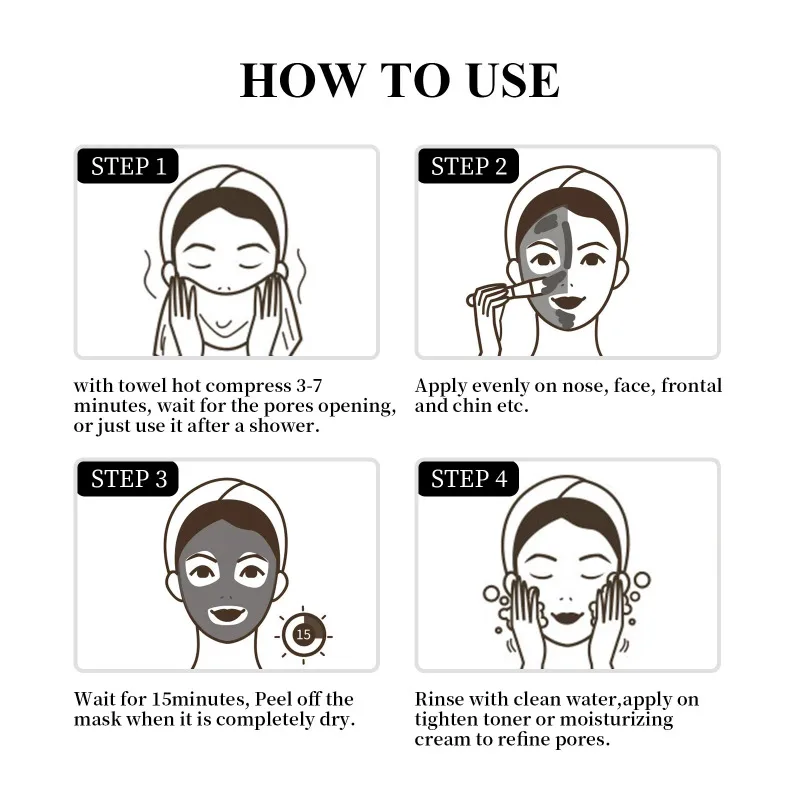 HOW TO USE

STEP 1

with towel hot compress 3-7 minutes, wait for the pores opening, or just use it after a shower.

STEP 2

Apply evenly on nose, face, frontal and chin etc.

STEP 3

15

Wait for 15minutes, Peel off the mask when it is completely dry.

STEP 4

Rinse with clean water,apply on tighten toner or moisturizing cream to refine pores.