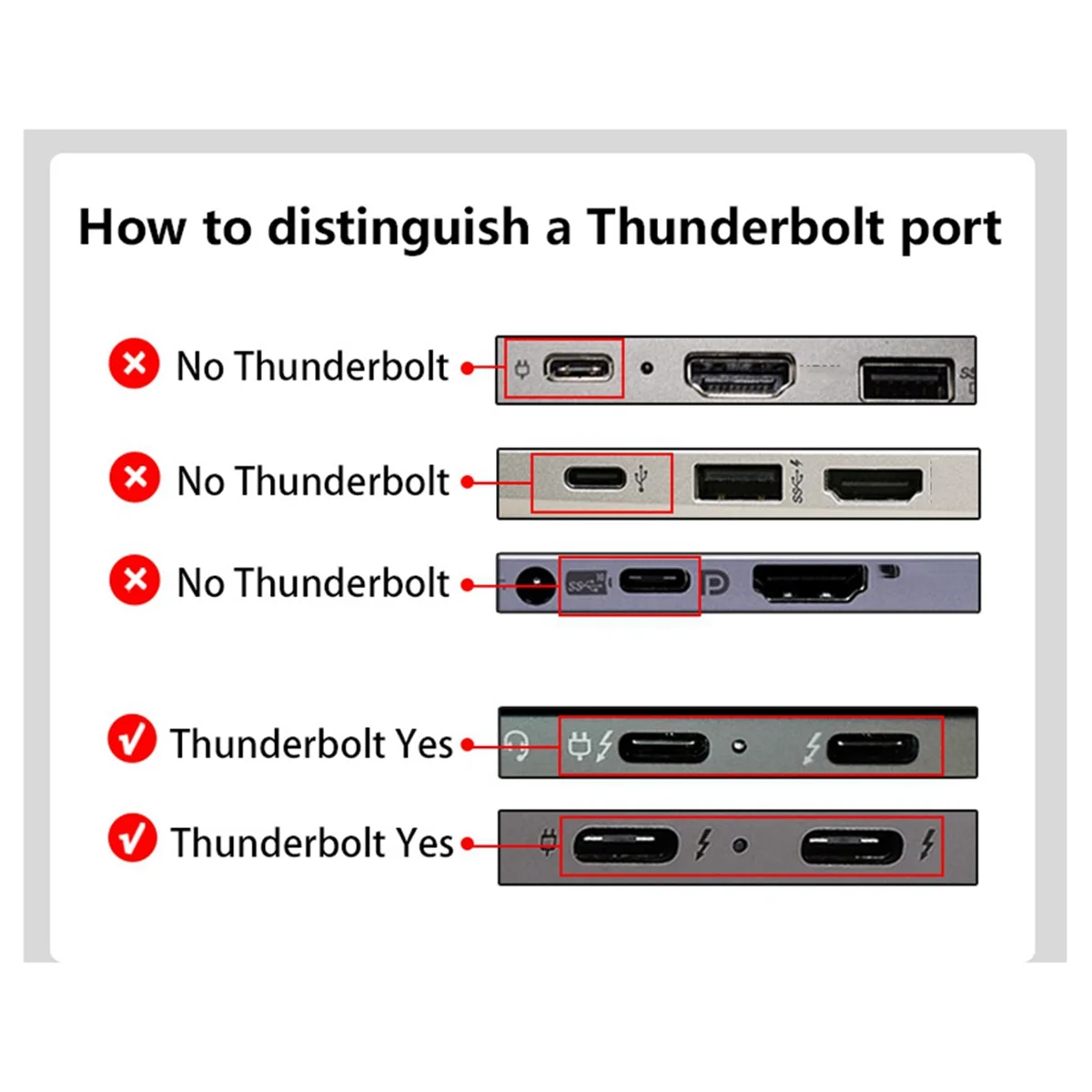 How to distinguish a Thunderbolt port

No Thunderbolt

No Thunderbolt

No Thunderbolt

Thunderbolt Yes

Thunderbolt Yes