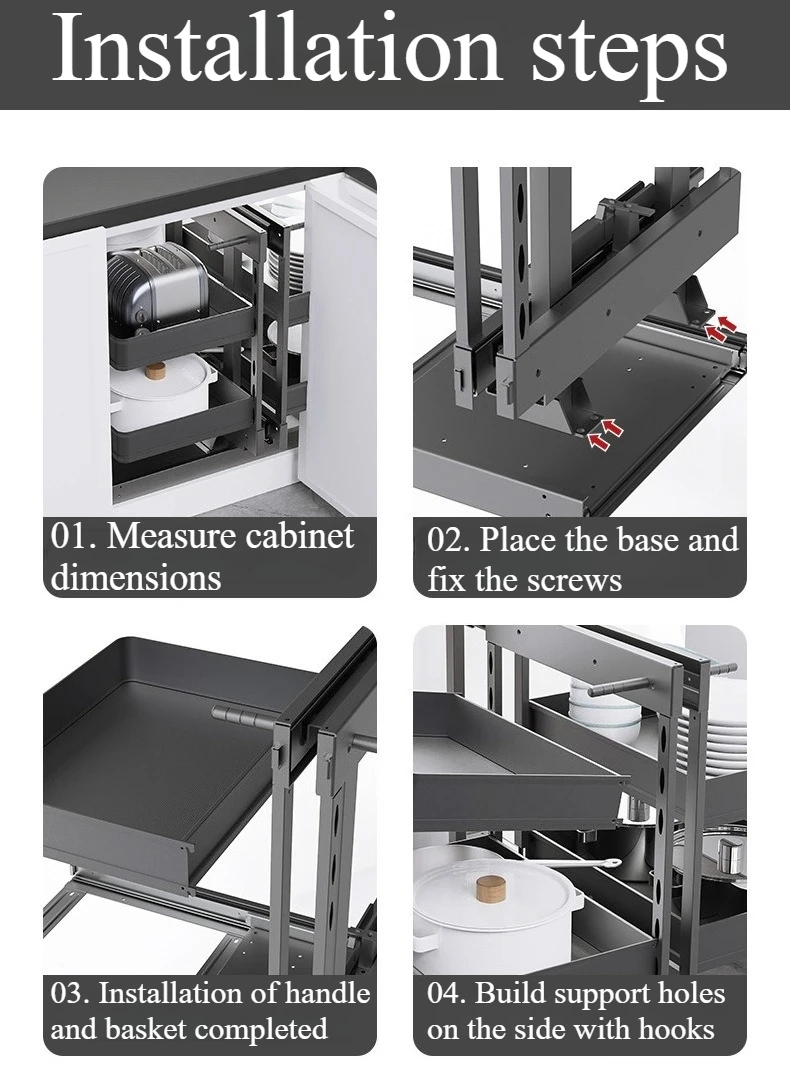 Installation steps

01. Measure cabinet dimensions

02. Place the base and fix the screws

03. Installation of handle and basket completed

04. Build support holes on the side with hooks