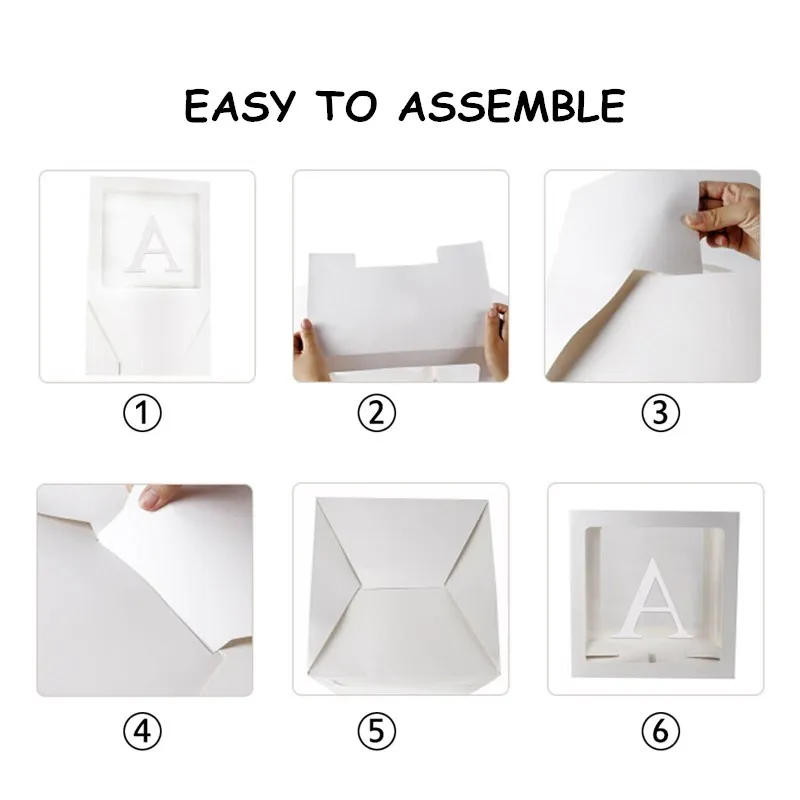 EASY TO ASSEMBLE

A

①

②

③

④

⑤

A

⑥