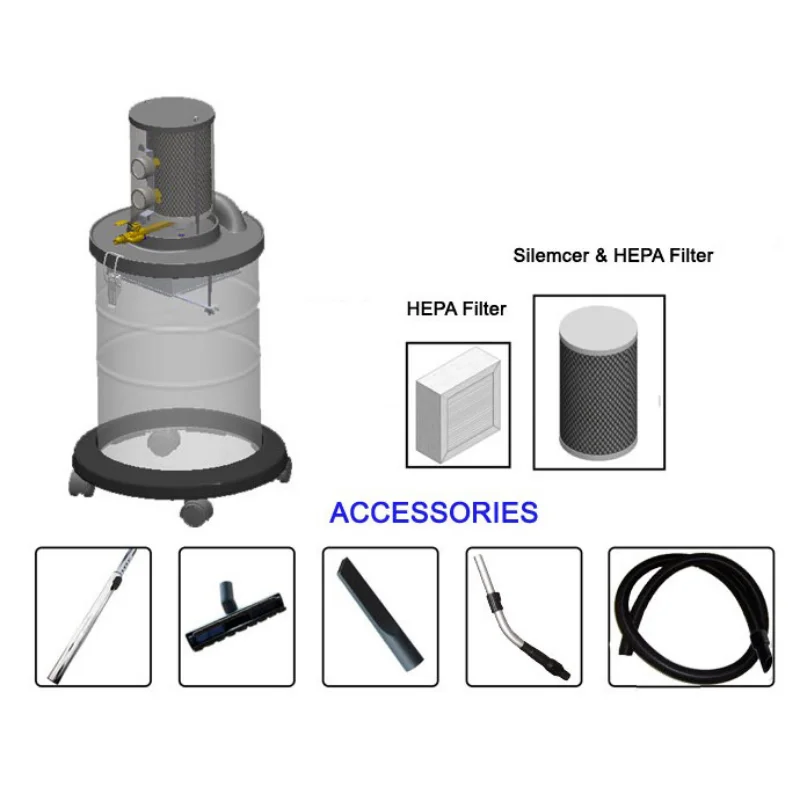 Silemcer & HEPA Filter

HEPA Filter

ACCESSORIES