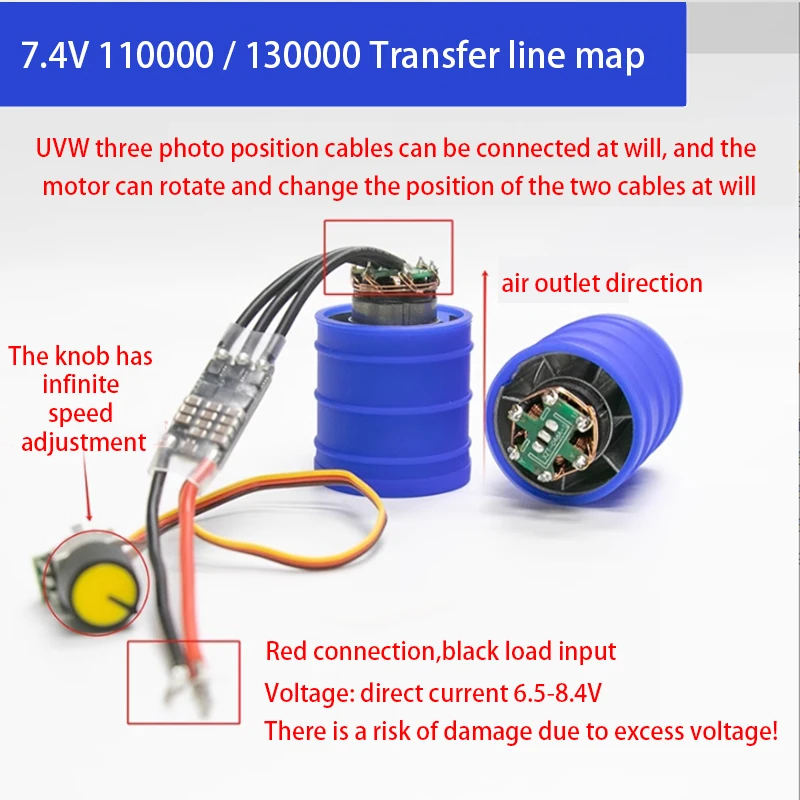 7.4V 110000 / 130000 Transfer line map

UVW three photo position cables can be connected at will, and the motor can rotate and change the position of the two cables at will

air outlet direction

The knob has infinite speed adjustment

Red connection,black load input
Voltage: direct current 6.5-8.4V
There is a risk of damage due to excess voltage!