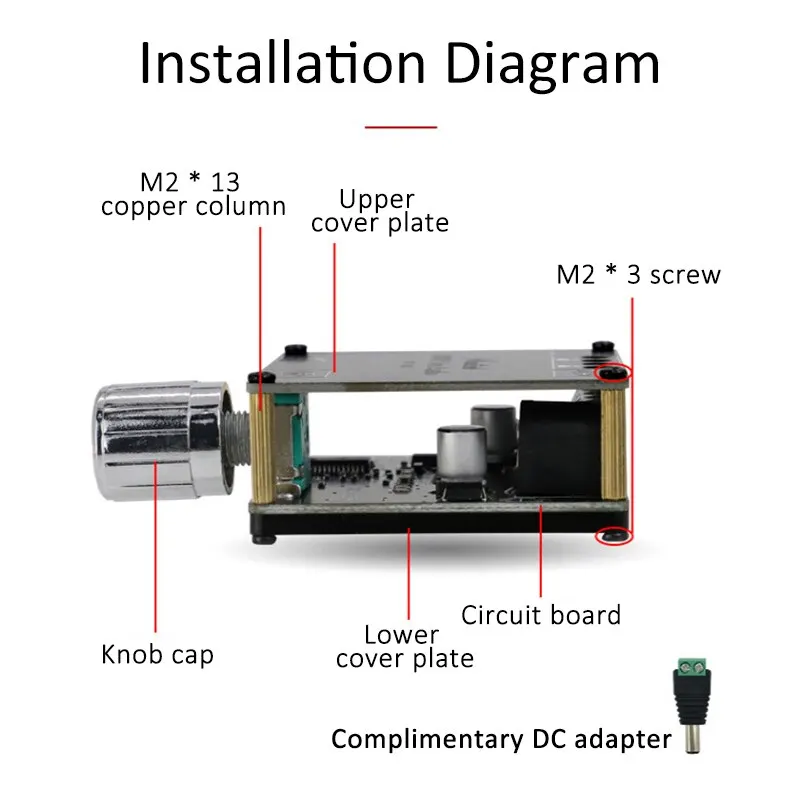 Installation Diagram

M2 * 13
copper column

Upper
cover plate

M2 * 3 screw

Knob cap

Lower
cover plate

Circuit board

Complimentary DC adapter