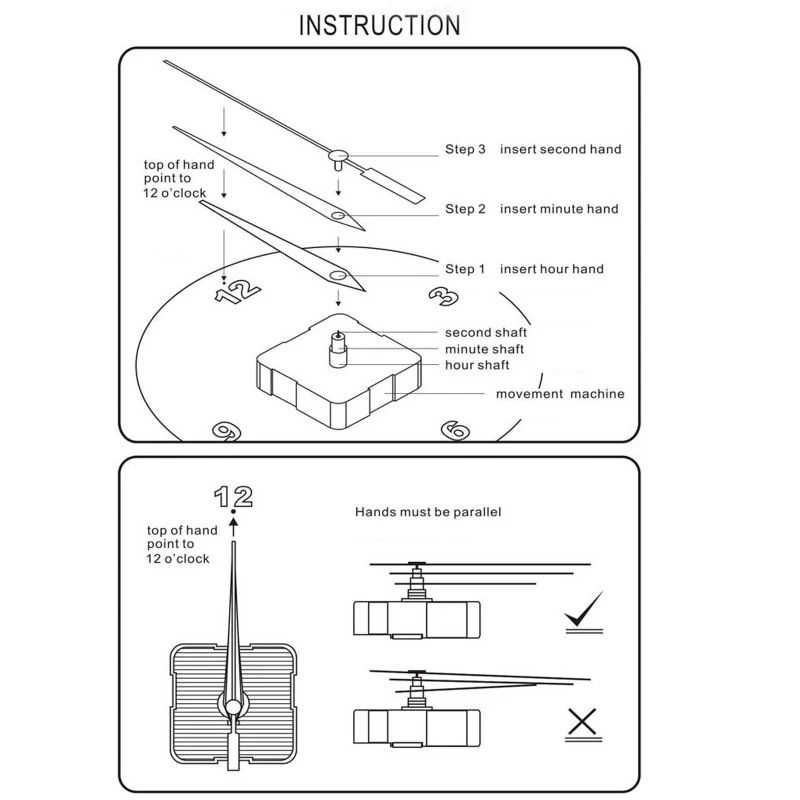 INSTRUCTION

top of hand point to 12 o'clock

Step 3 insert second hand

Step 2 insert minute hand

Step 1 insert hour hand

12

3

second shaft

minute shaft

hour shaft

movement machine

9

6

12

top of hand point to 12 o'clock

Hands must be parallel