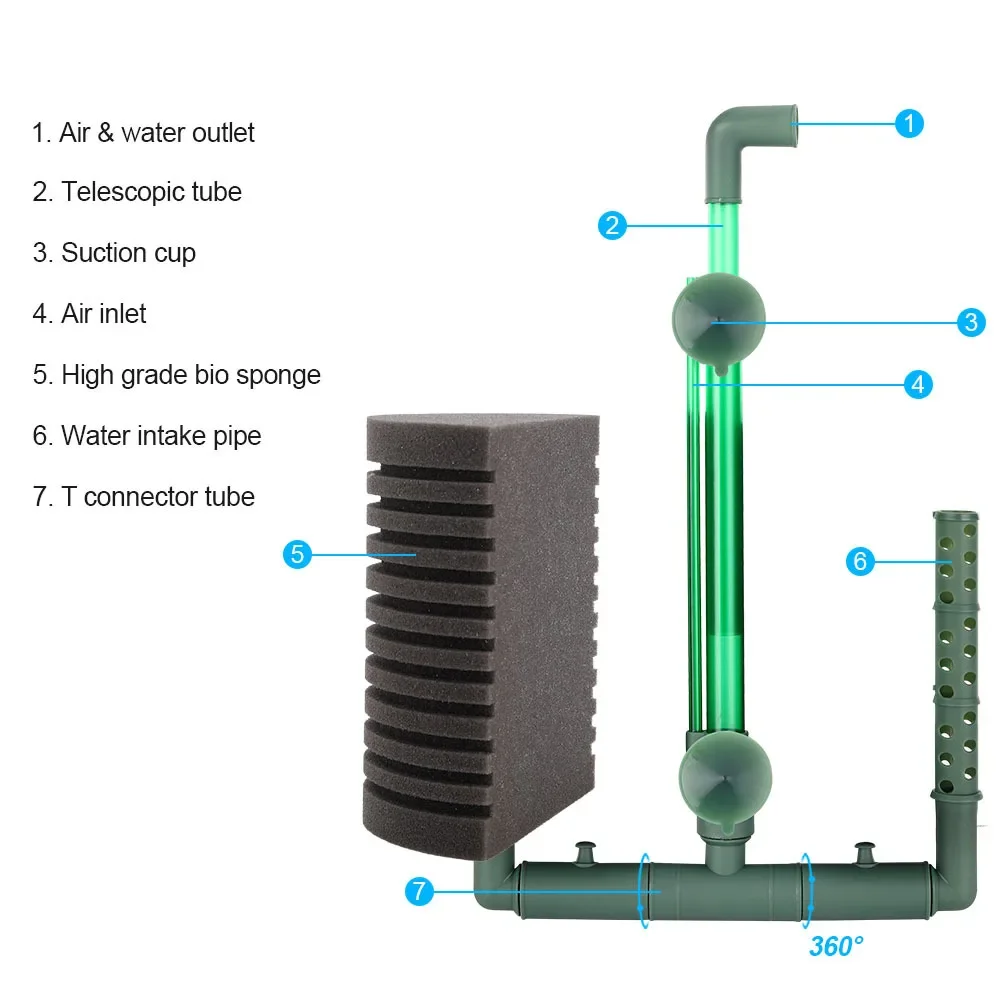 1. Air & water outlet

2. Telescopic tube

3. Suction cup

4. Air inlet

5. High grade bio sponge

6. Water intake pipe

7. T connector tube

1
2
3
4
5
6
7
360°