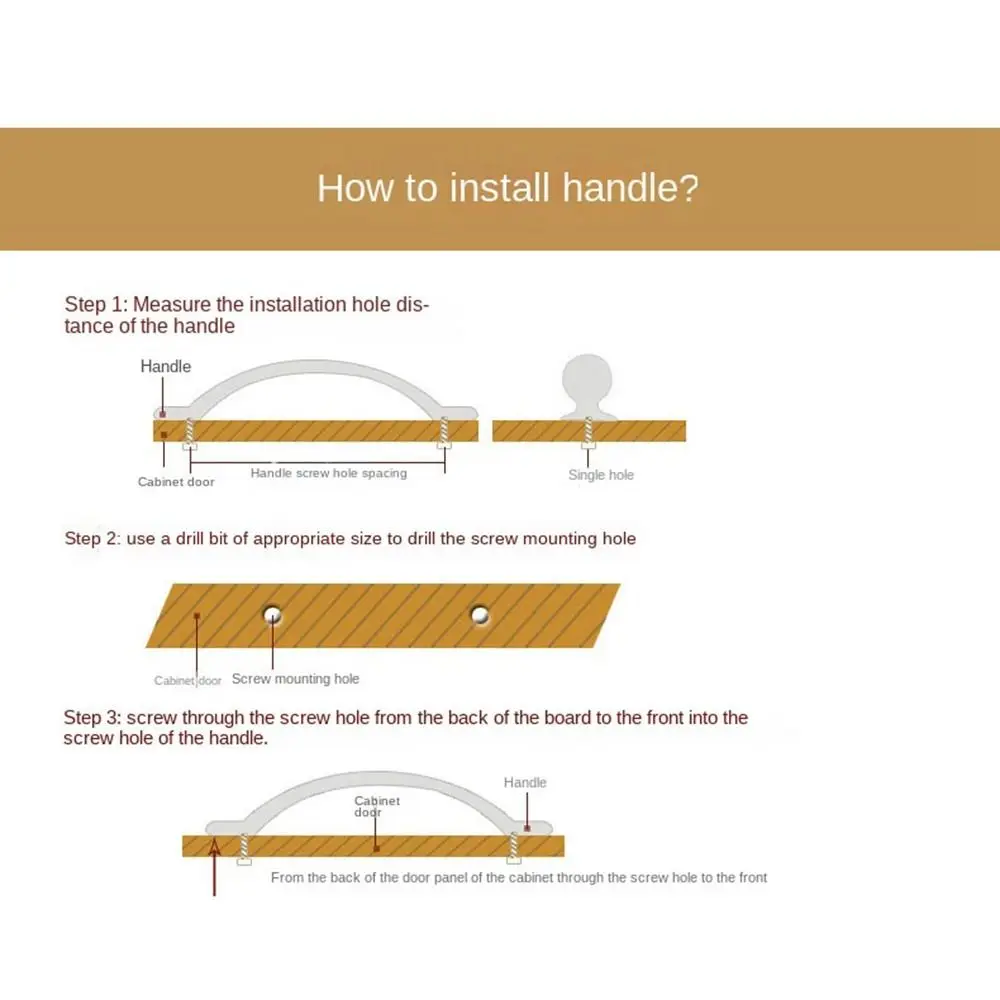 How to install handle?

Step 1: Measure the installation hole distance of the handle

Handle

Cabinet door

Handle screw hole spacing

Single hole

Step 2: use a drill bit of appropriate size to drill the screw mounting hole

Cabinet door

Screw mounting hole

Step 3: screw through the screw hole from the back of the board to the front into the screw hole of the handle.

Handle

Cabinet door

From the back of the door panel of the cabinet through the screw hole to the front