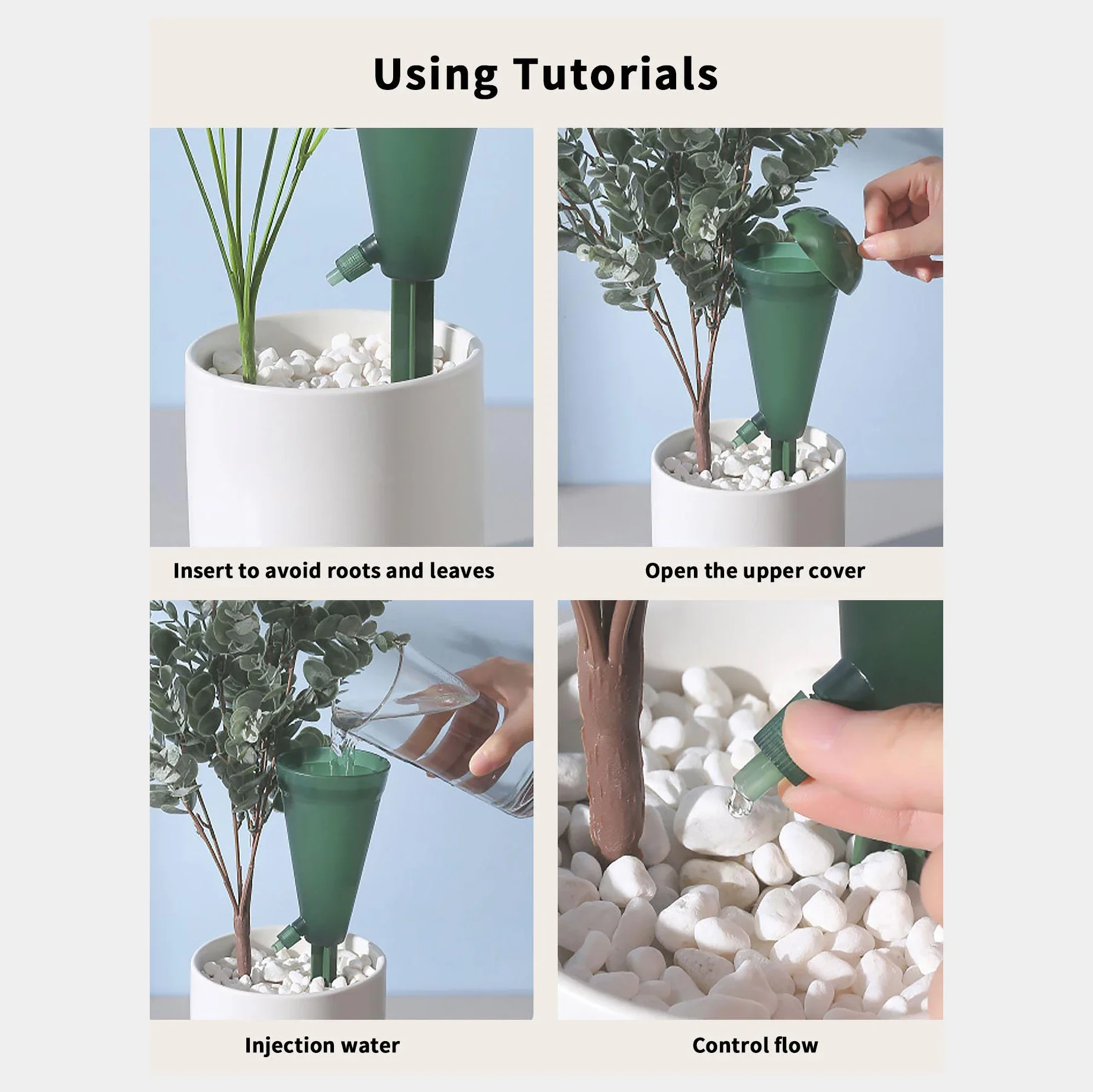 Using Tutorials

Insert to avoid roots and leaves

Open the upper cover

Injection water

Control flow