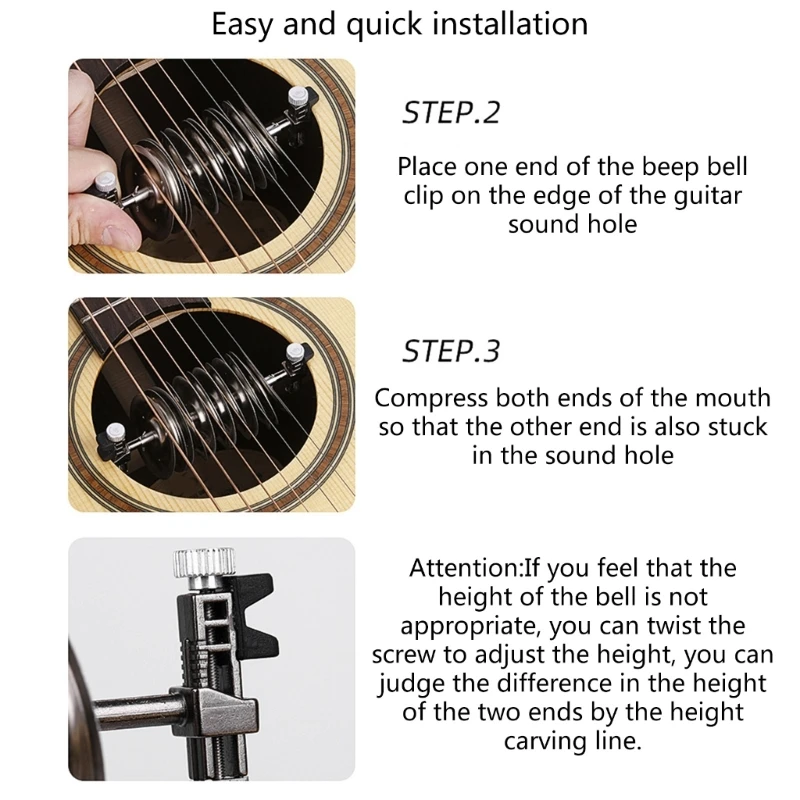 Easy and quick installation

STEP.2

Place one end of the beep bell clip on the edge of the guitar sound hole

STEP.3

Compress both ends of the mouth so that the other end is also stuck in the sound hole

Attention:If you feel that the height of the bell is not appropriate, you can twist the screw to adjust the height, you can judge the difference in the height of the two ends by the height carving line.