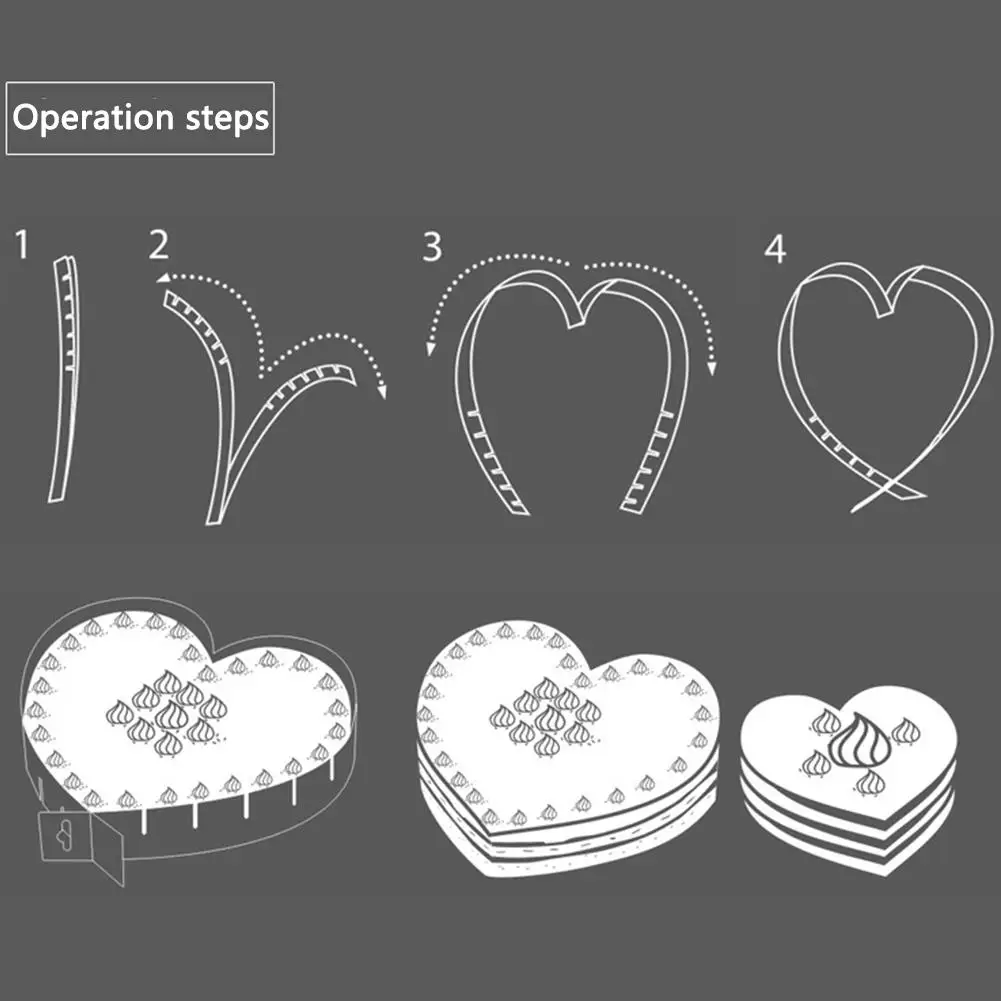 Operation steps

1

2

3

4