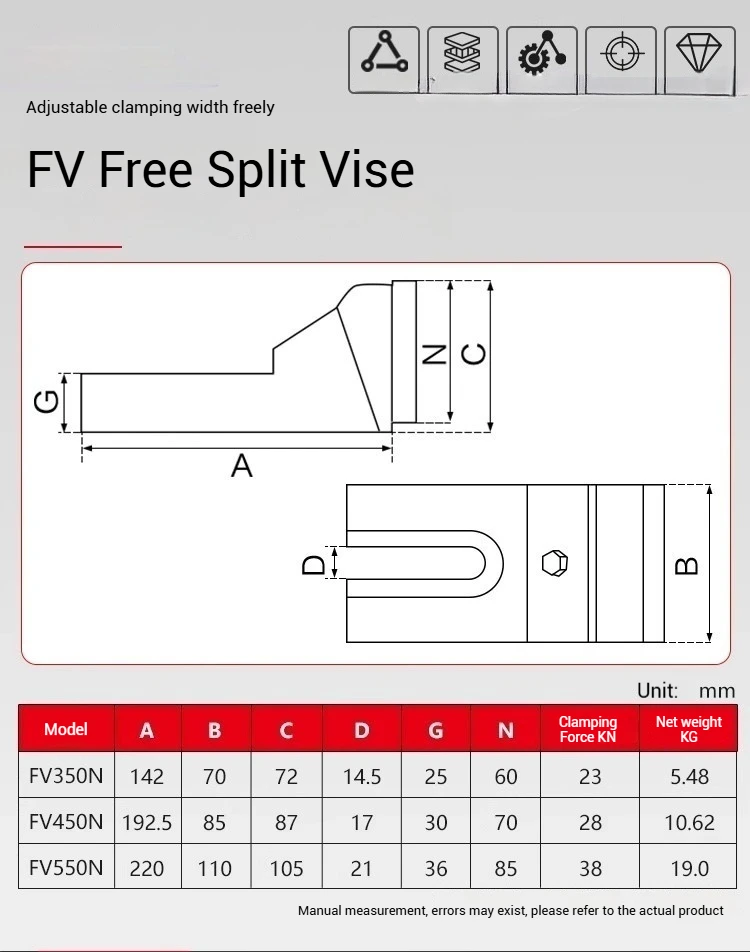 Adjustable clamping width freely

FV Free Split Vise

G

A

N

C

D

B

Unit: mm

| Model | A | B | C | D | G | N | Clamping Force KN | Net weight KG |
|---|---|---|---|---|---|---|---|---|
| FV350N | 142 | 70 | 72 | 14.5 | 25 | 60 | 23 | 5.48 |
| FV450N | 192.5 | 85 | 87 | 17 | 30 | 70 | 28 | 10.62 |
| FV550N | 220 | 110 | 105 | 21 | 36 | 85 | 38 | 19.0 |

Manual measurement, errors may exist, please refer to the actual product