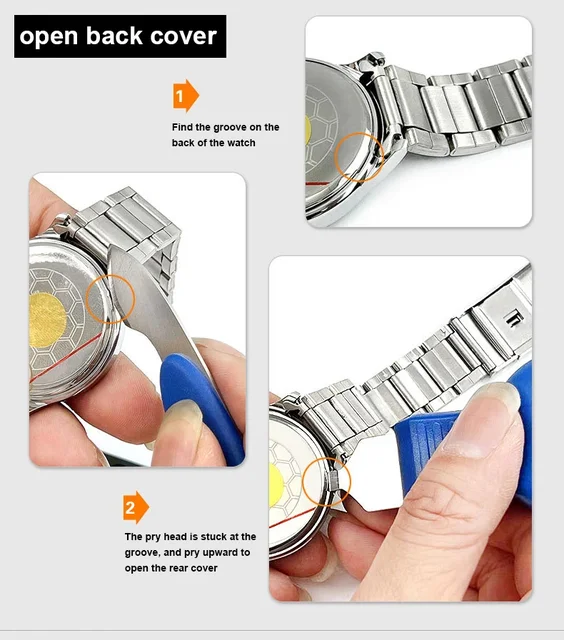 open back cover

1

Find the groove on the back of the watch

2

The pry head is stuck at the groove, and pry upward to open the rear cover