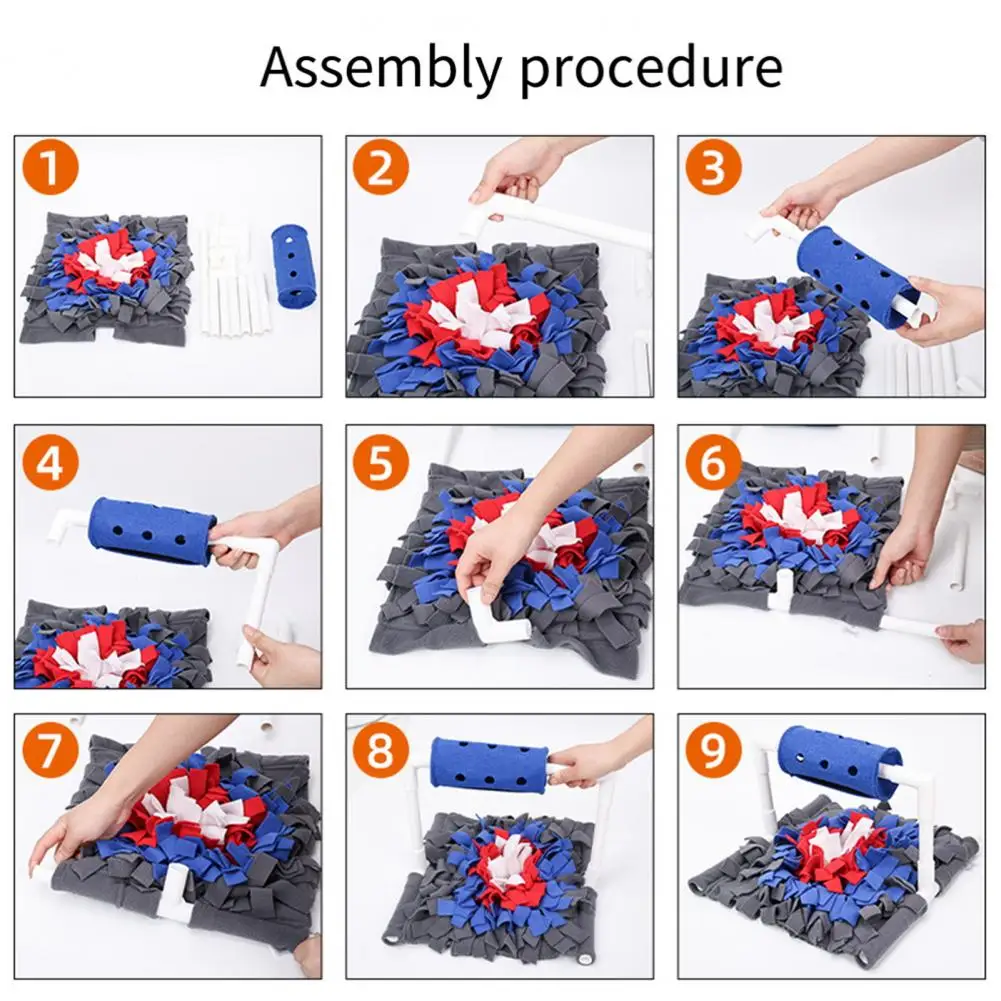 Assembly procedure

1

2

3

4

5

6

7

8

9