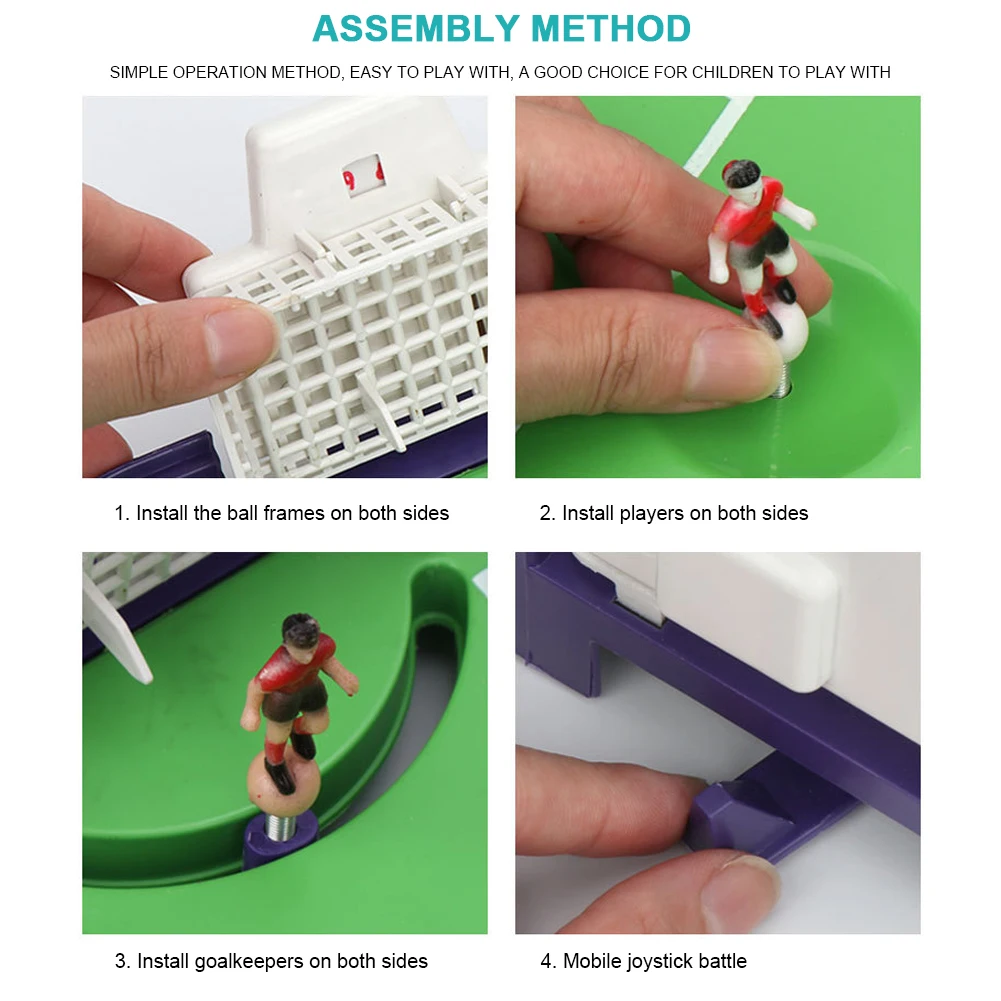 ASSEMBLY METHOD

SIMPLE OPERATION METHOD, EASY TO PLAY WITH, A GOOD CHOICE FOR CHILDREN TO PLAY WITH

1. Install the ball frames on both sides

2. Install players on both sides

3. Install goalkeepers on both sides

4. Mobile joystick battle