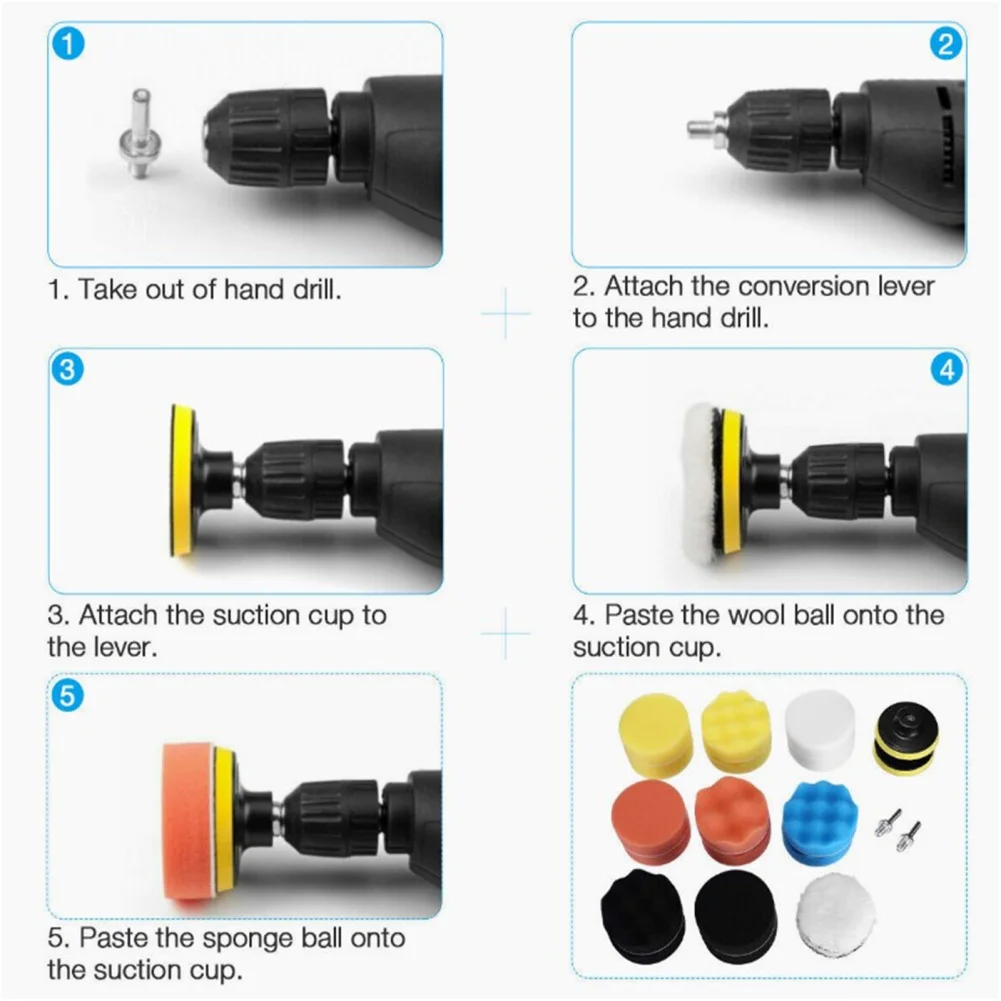 1

1. Take out of hand drill.

2

2. Attach the conversion lever to the hand drill.

3

3. Attach the suction cup to the lever.

4

4. Paste the wool ball onto the suction cup.

5

5. Paste the sponge ball onto the suction cup.