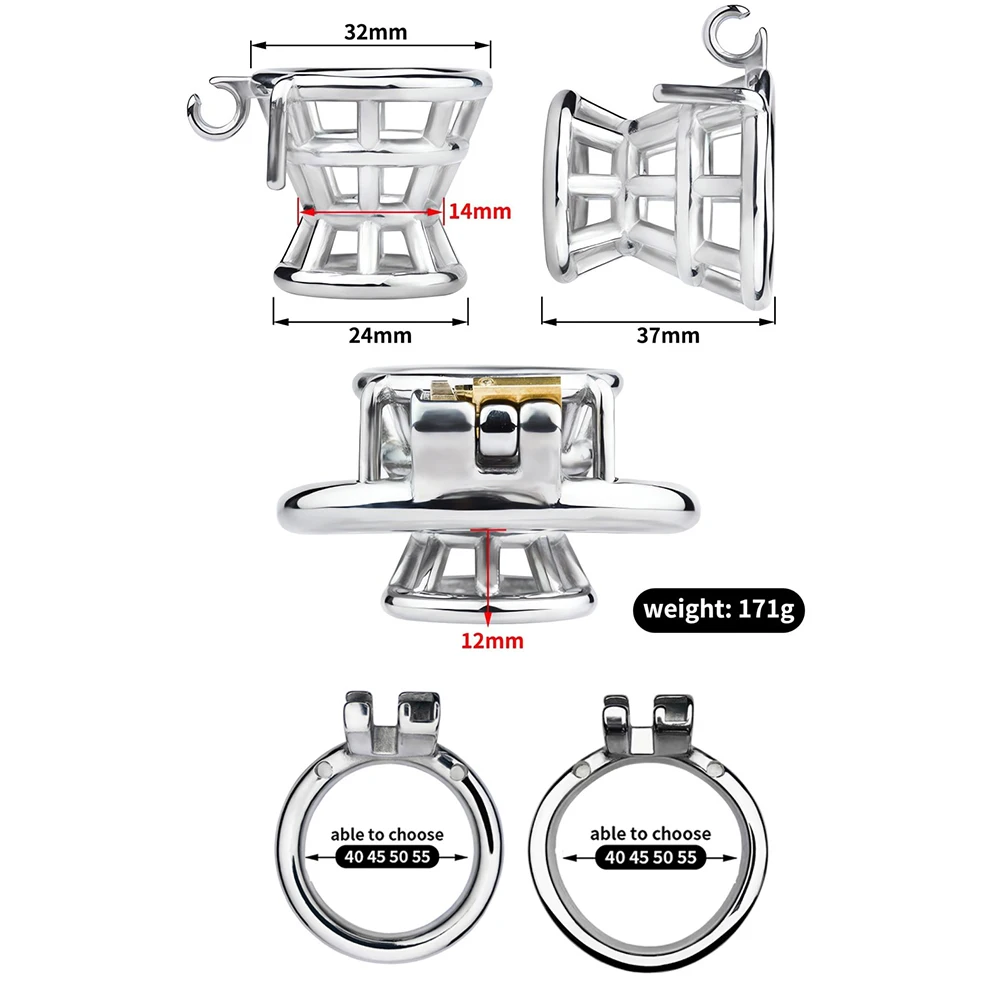 32mm

14mm

24mm

37mm

weight: 171g

12mm

able to choose
40 45 50 55

able to choose
40 45 50 55