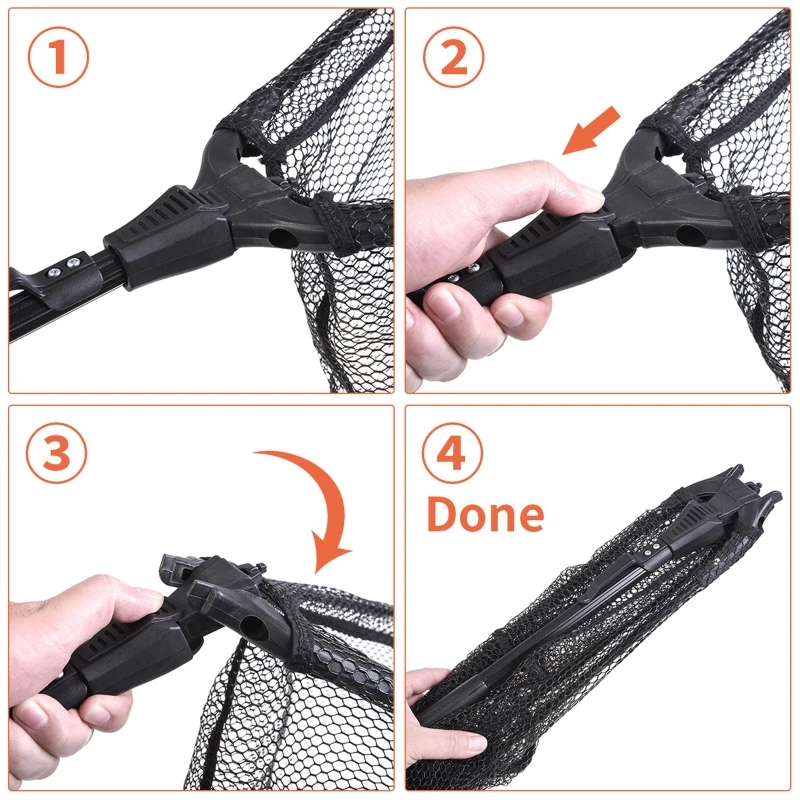 1

2

3

4
Done