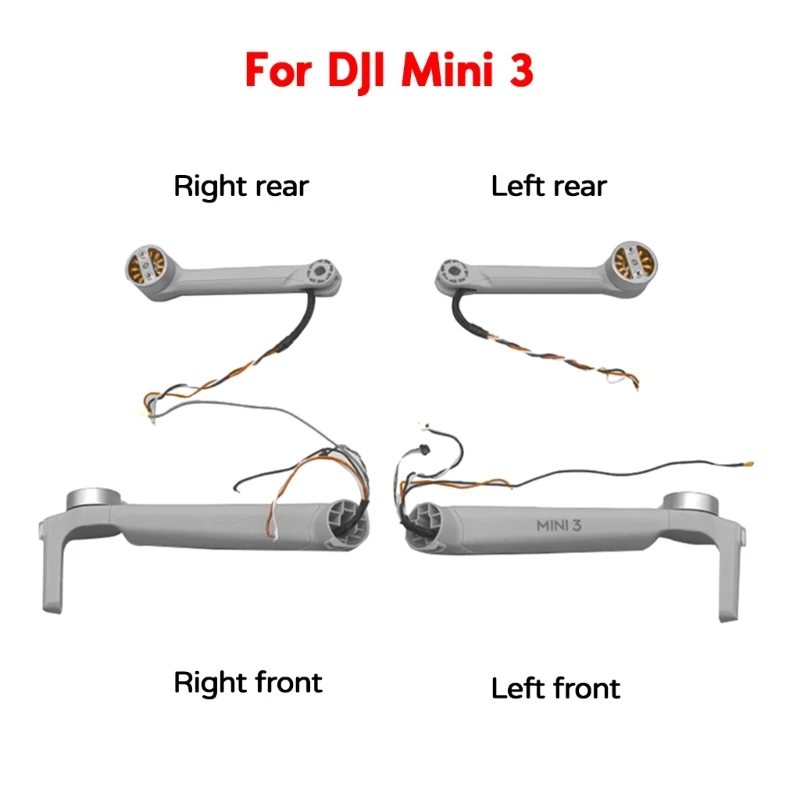 For DJI Mini 3

Right rear

Left rear

MINI 3

Right front

Left front