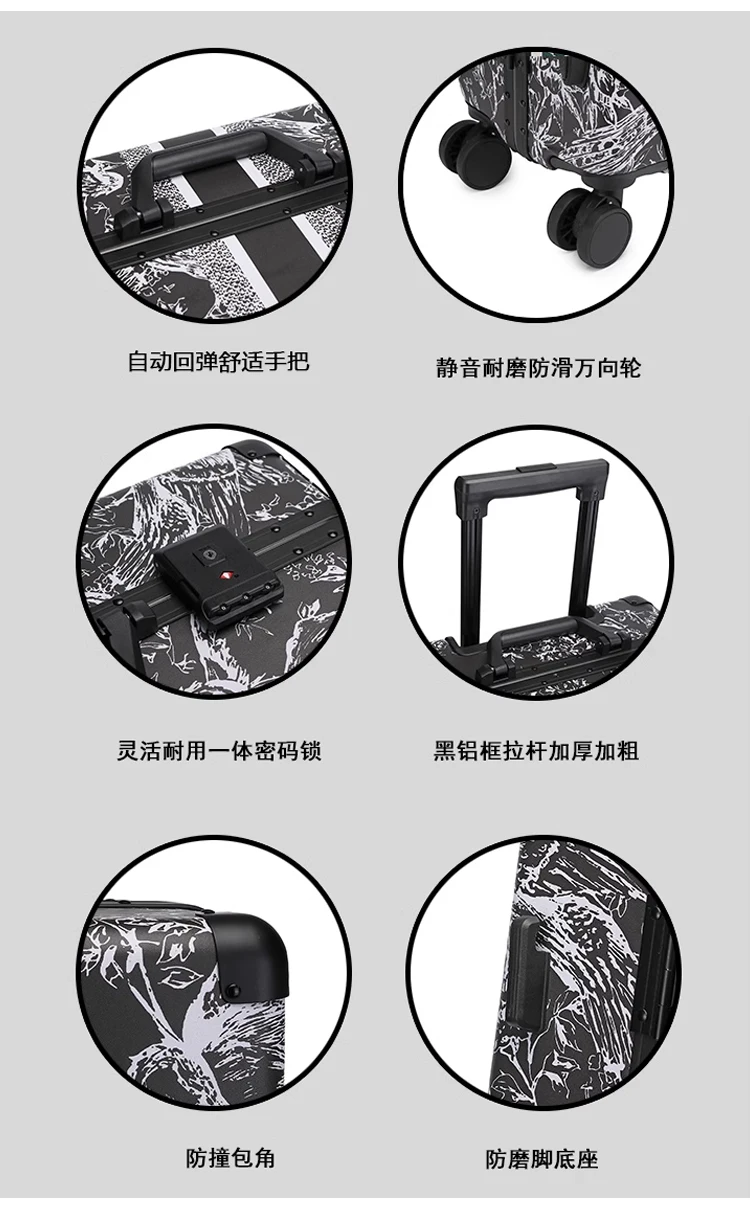 自动回弹舒适手把

静音耐磨防滑万向轮

灵活耐用一体密码锁

黑铝框拉杆加厚加粗

防撞包角

防磨脚底座