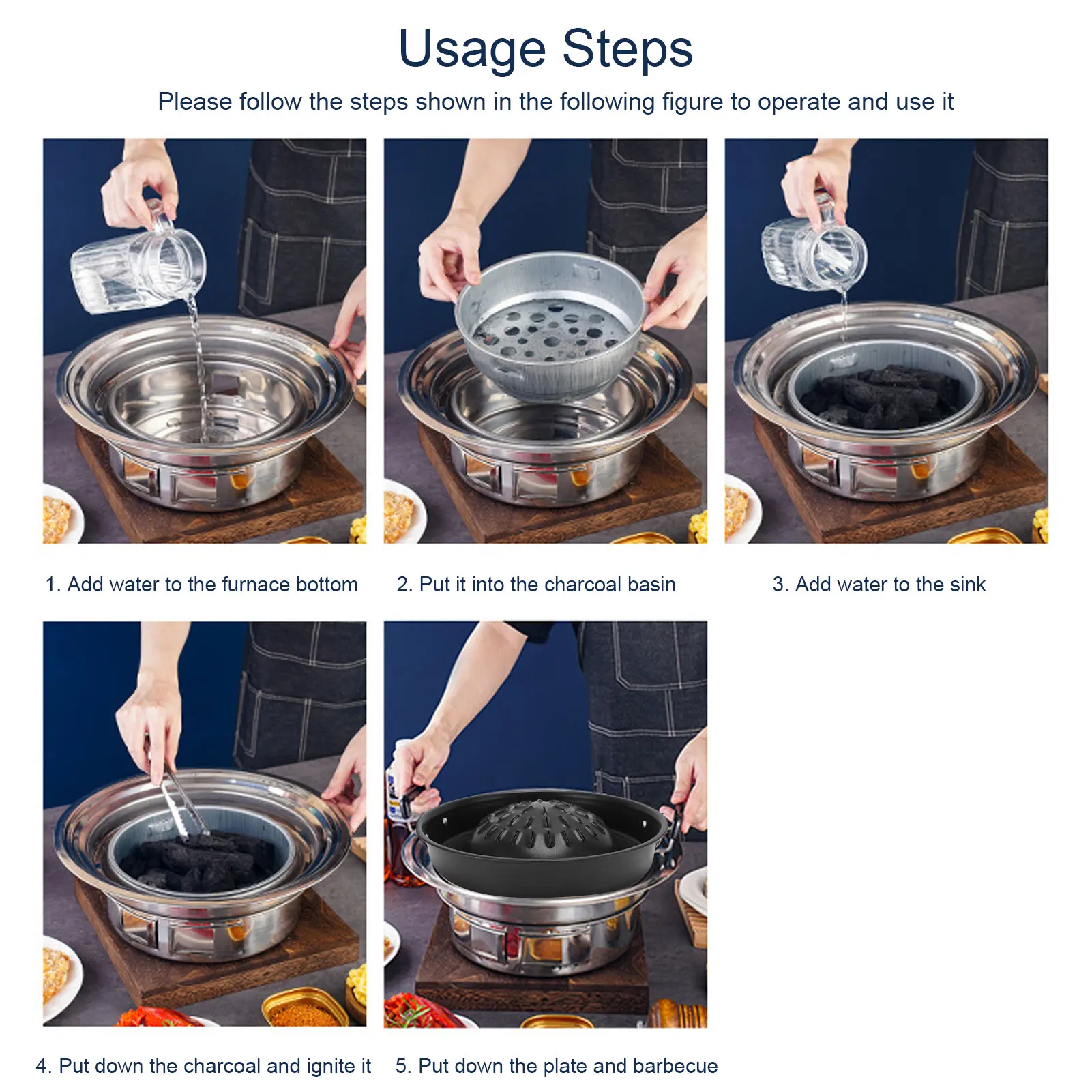 Usage Steps

Please follow the steps shown in the following figure to operate and use it

1. Add water to the furnace bottom

2. Put it into the charcoal basin

3. Add water to the sink

4. Put down the charcoal and ignite it

5. Put down the plate and barbecue