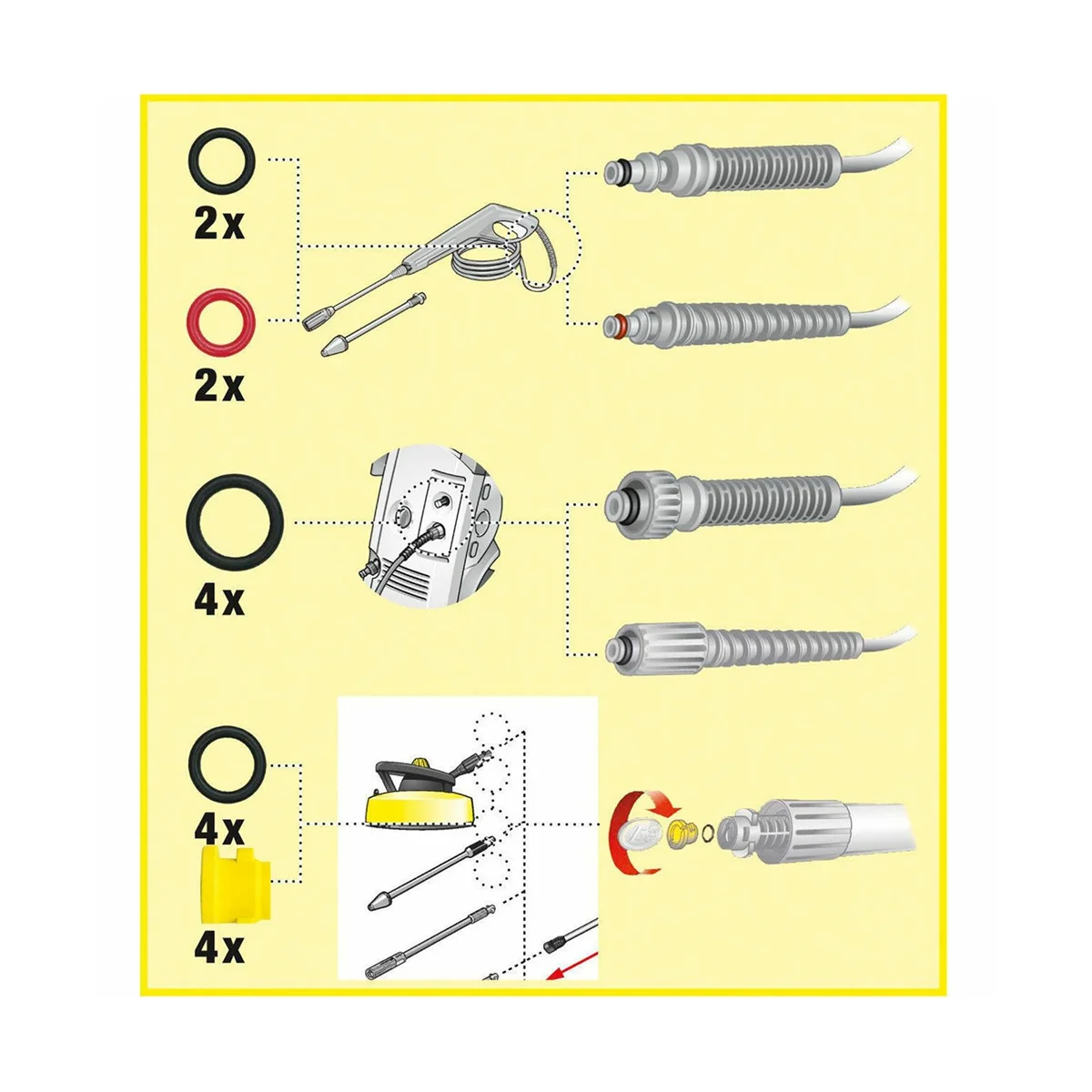 2x
2x
4x
4x
4x