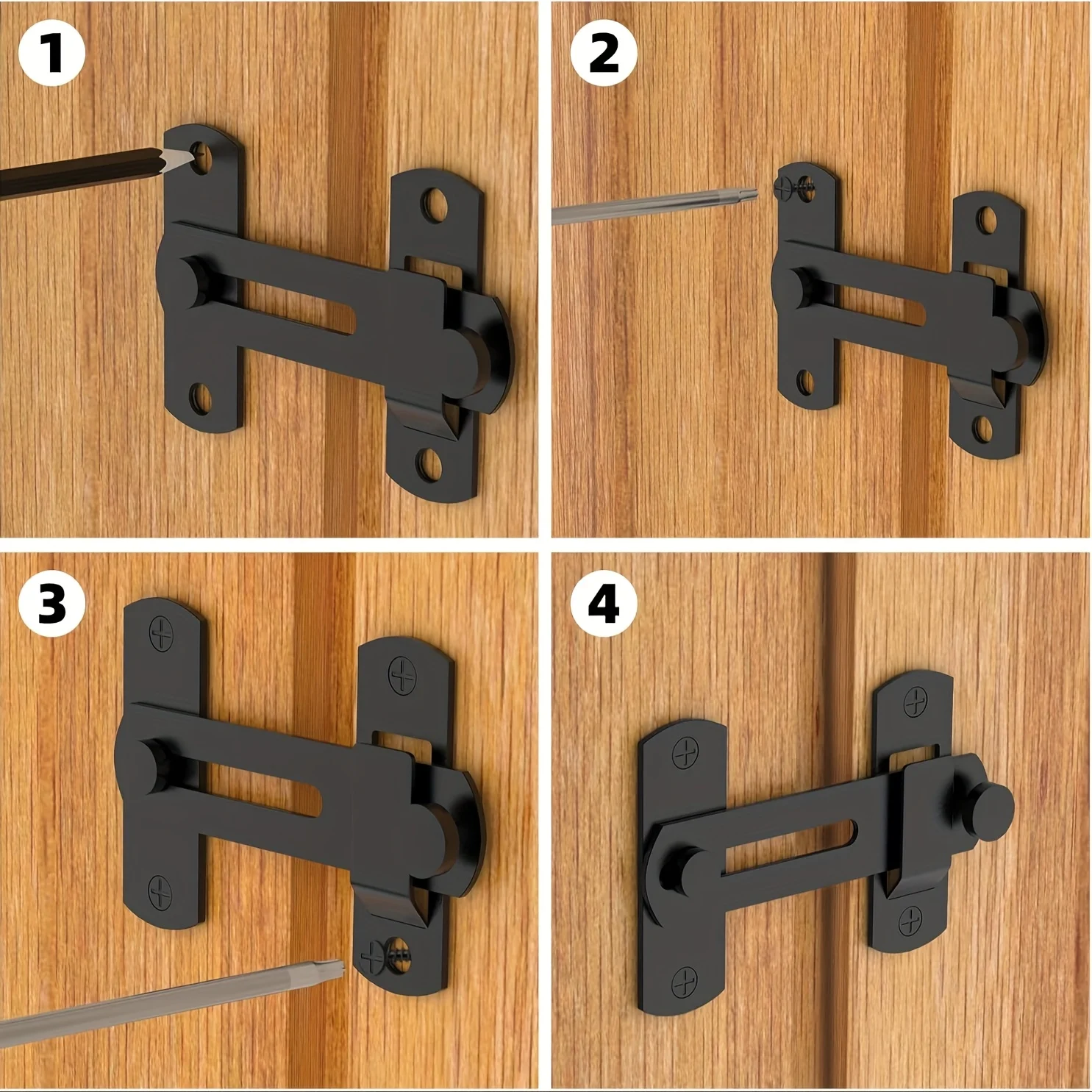 1

2

3

4