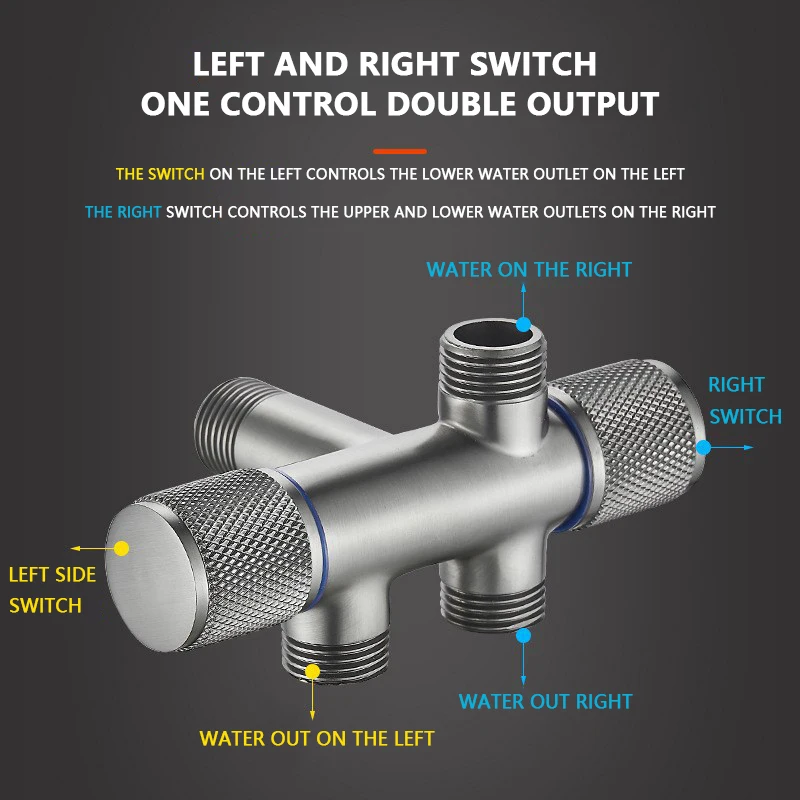 LEFT AND RIGHT SWITCH
ONE CONTROL DOUBLE OUTPUT

THE SWITCH ON THE LEFT CONTROLS THE LOWER WATER OUTLET ON THE LEFT

THE RIGHT SWITCH CONTROLS THE UPPER AND LOWER WATER OUTLETS ON THE RIGHT

WATER ON THE RIGHT

RIGHT SWITCH

LEFT SIDE SWITCH

WATER OUT RIGHT

WATER OUT ON THE LEFT