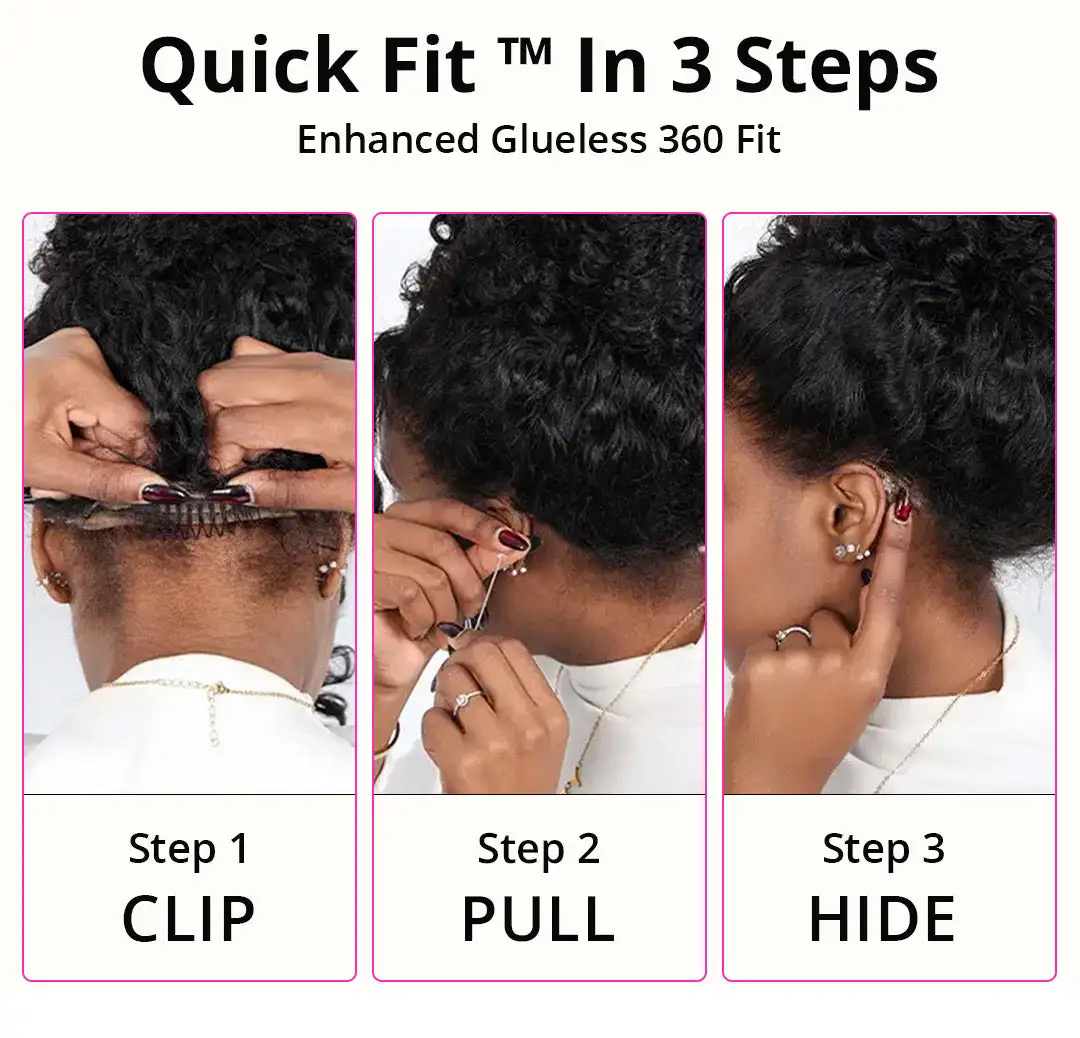 Quick Fit ™ In 3 Steps
Enhanced Glueless 360 Fit

Step 1
CLIP

Step 2
PULL

Step 3
HIDE