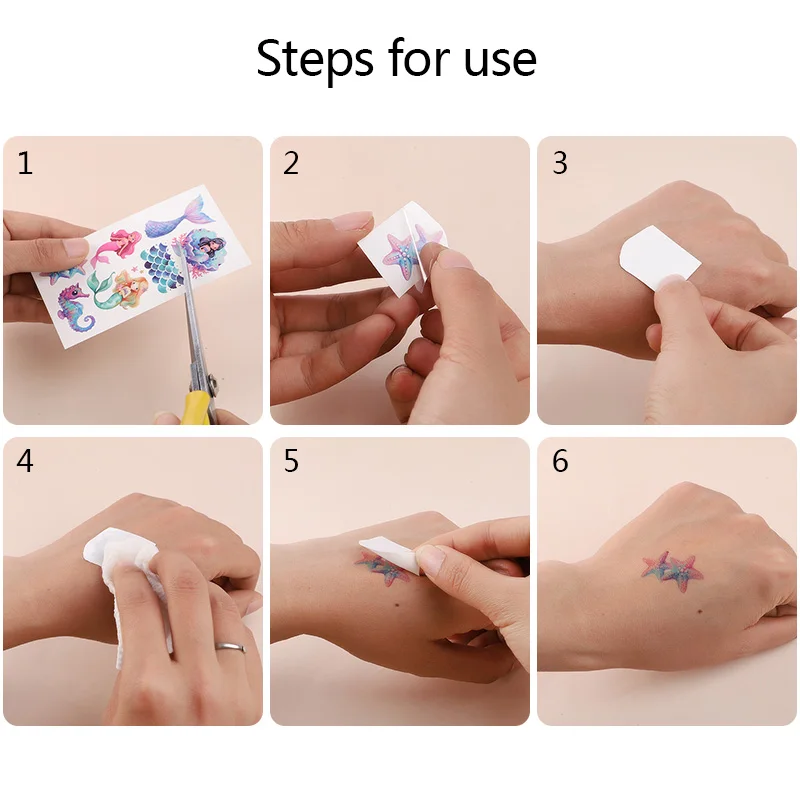 Steps for use

1

2

3

4

5

6