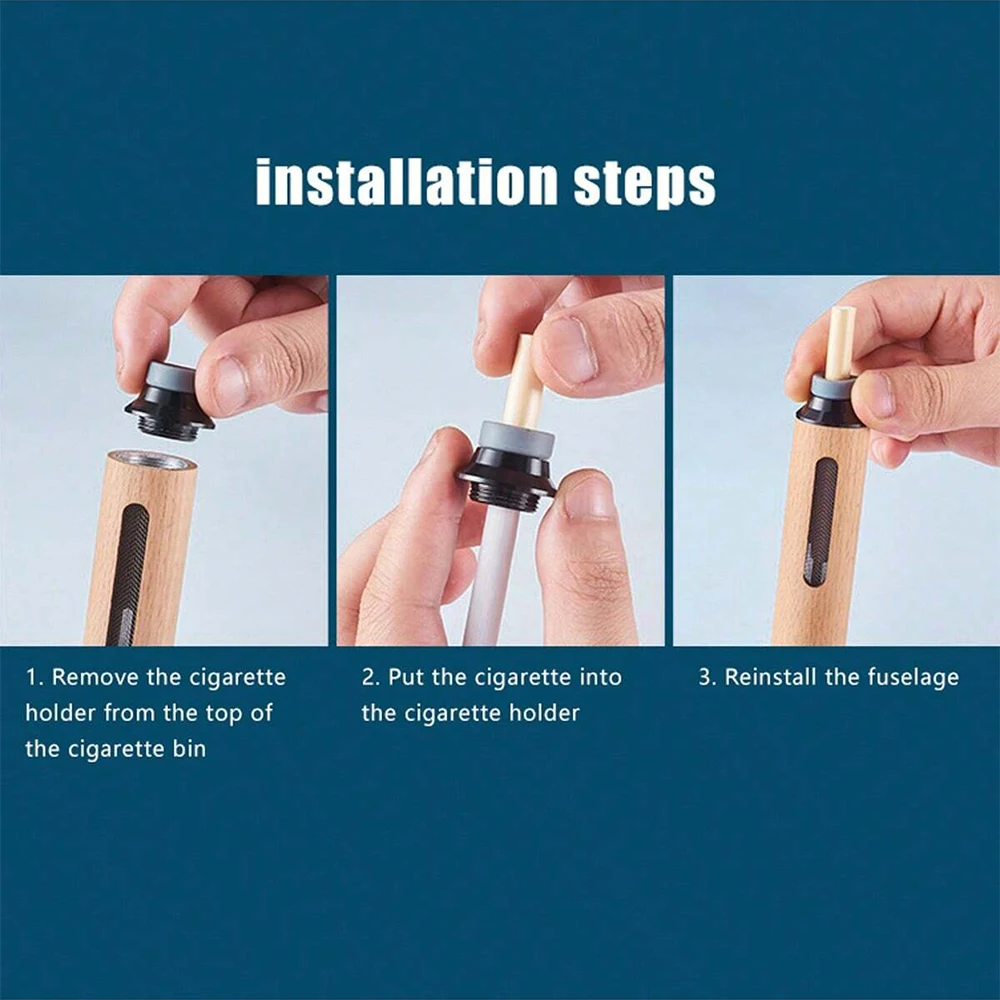 installation steps

1. Remove the cigarette holder from the top of the cigarette bin

2. Put the cigarette into the cigarette holder

3. Reinstall the fuselage